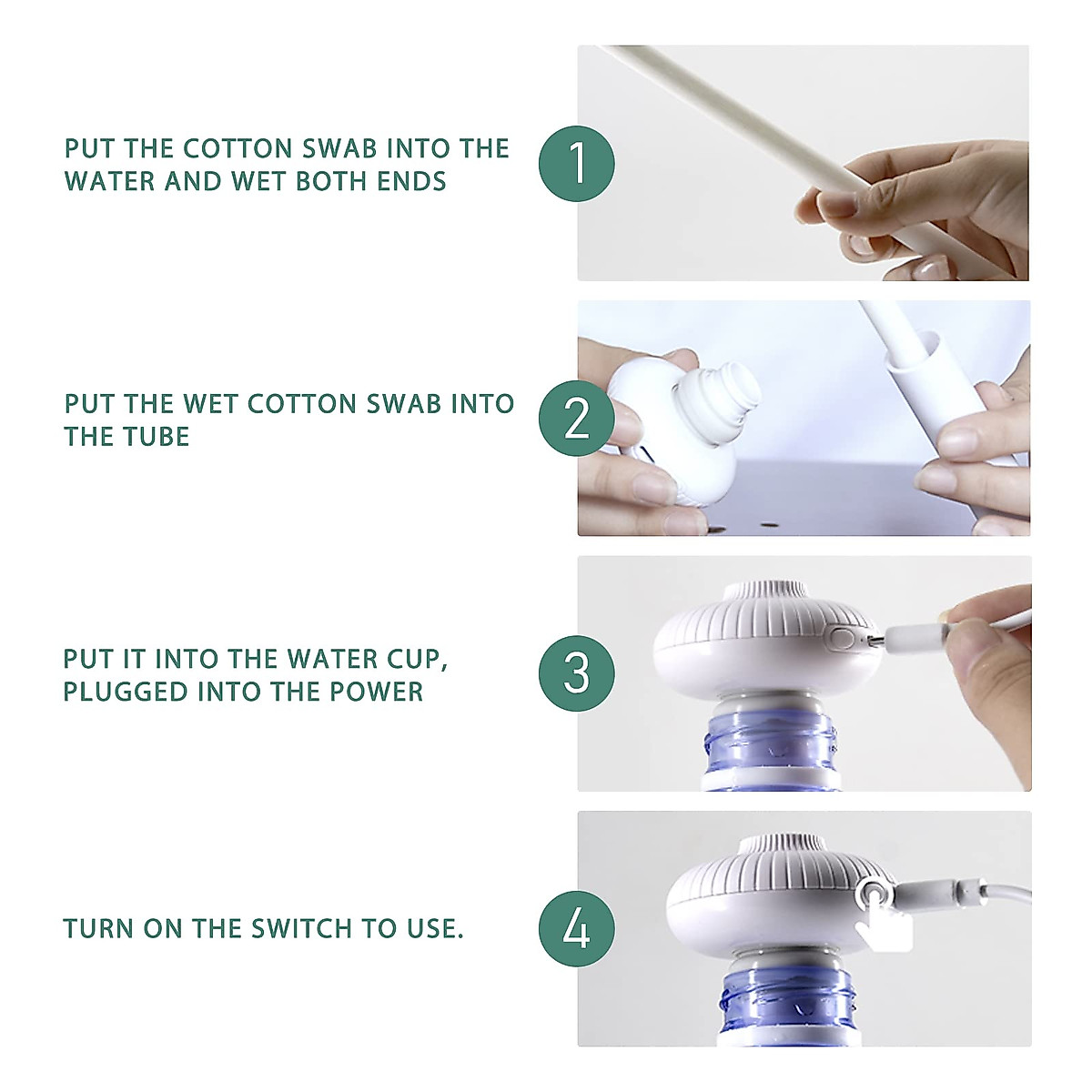 PUT THE COTTON SWAB INTO THE WATER AND WET BOTH ENDS

1

PUT THE WET COTTON SWAB INTO THE TUBE

2

PUT IT INTO THE WATER CUP, PLUGGED INTO THE POWER

3

TURN ON THE SWITCH TO USE.

4