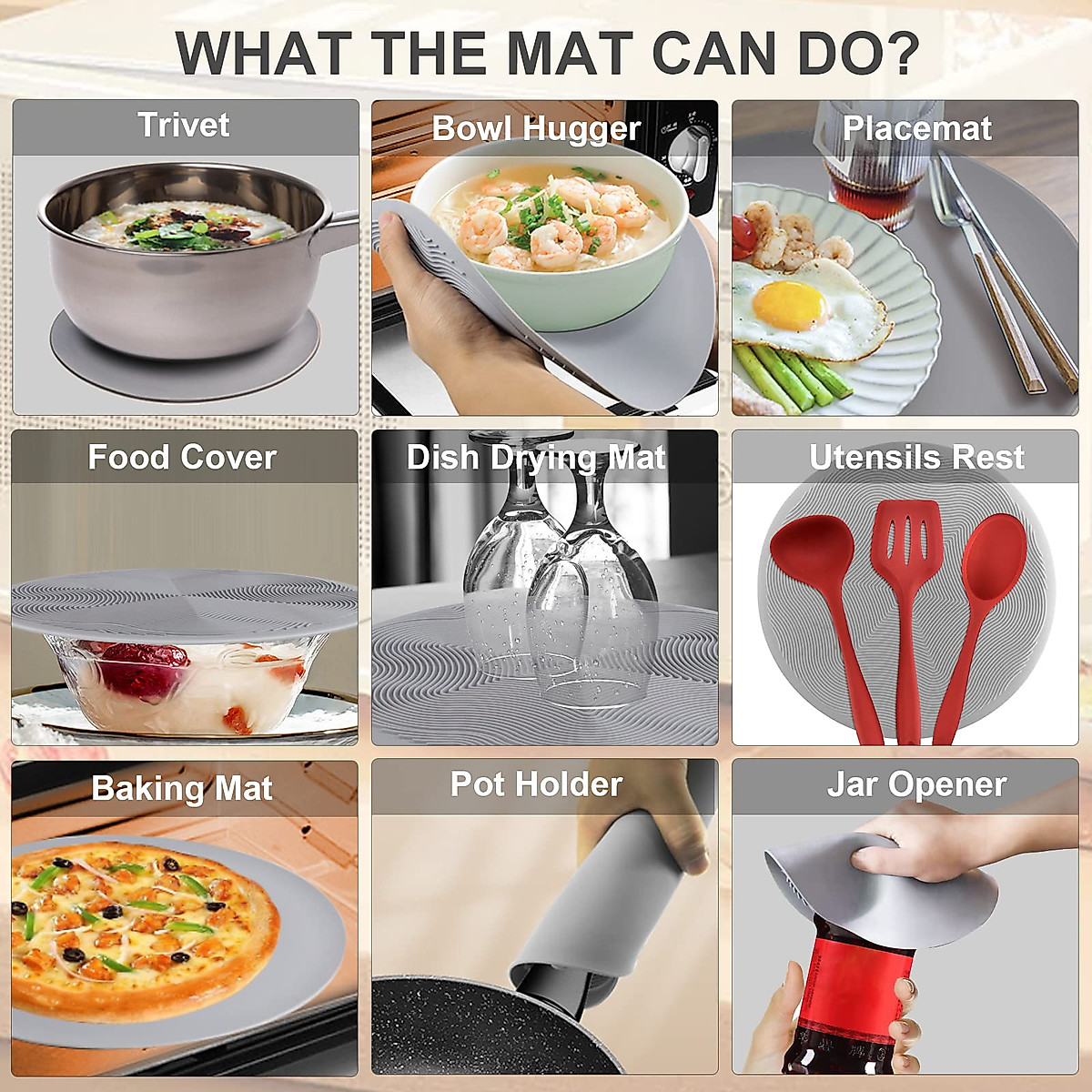 WHAT THE MAT CAN DO?

Trivet

Bowl Hugger

Placemat

Food Cover

Dish Drying Mat

Utensils Rest

Baking Mat

Pot Holder

Jar Opener