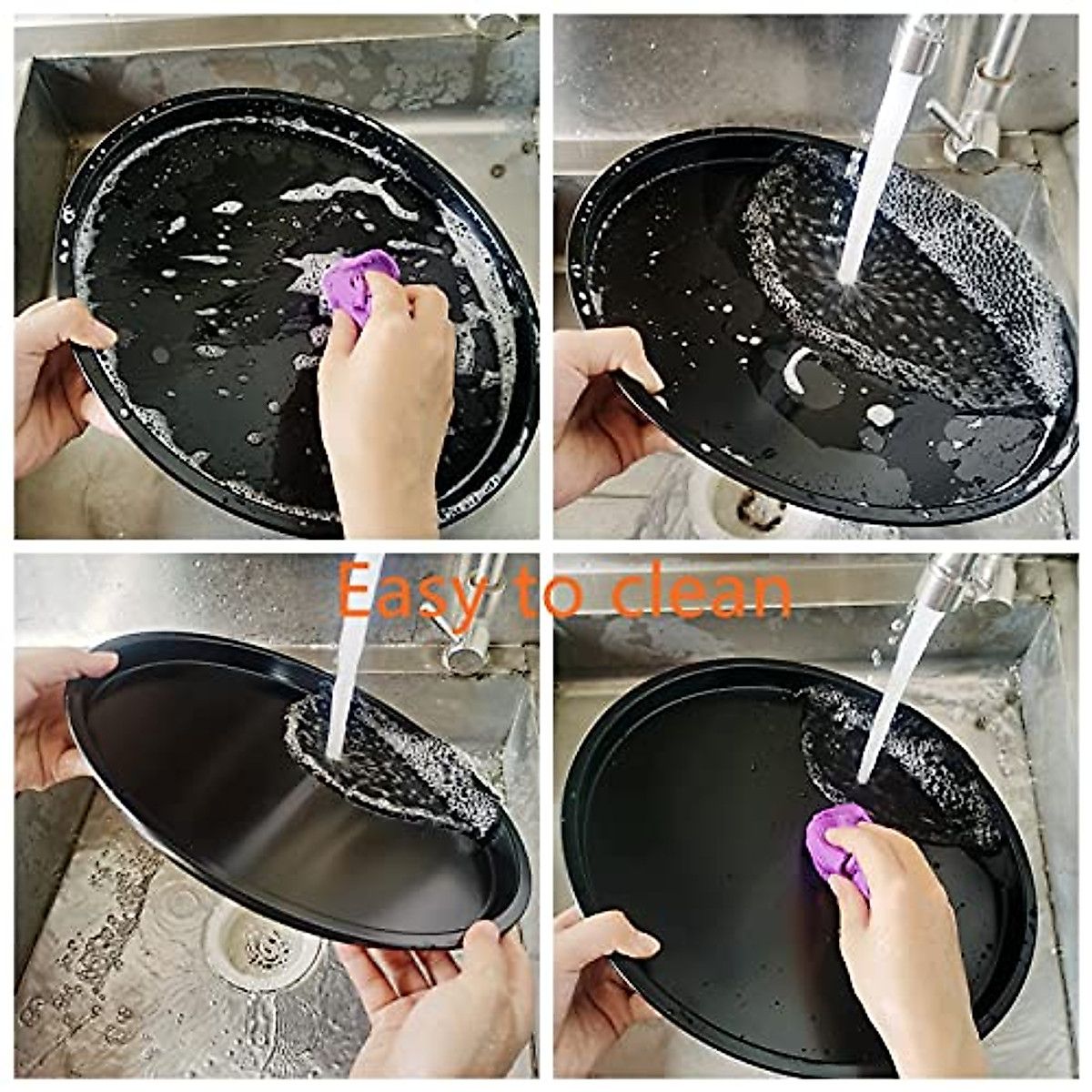 Easy to clean