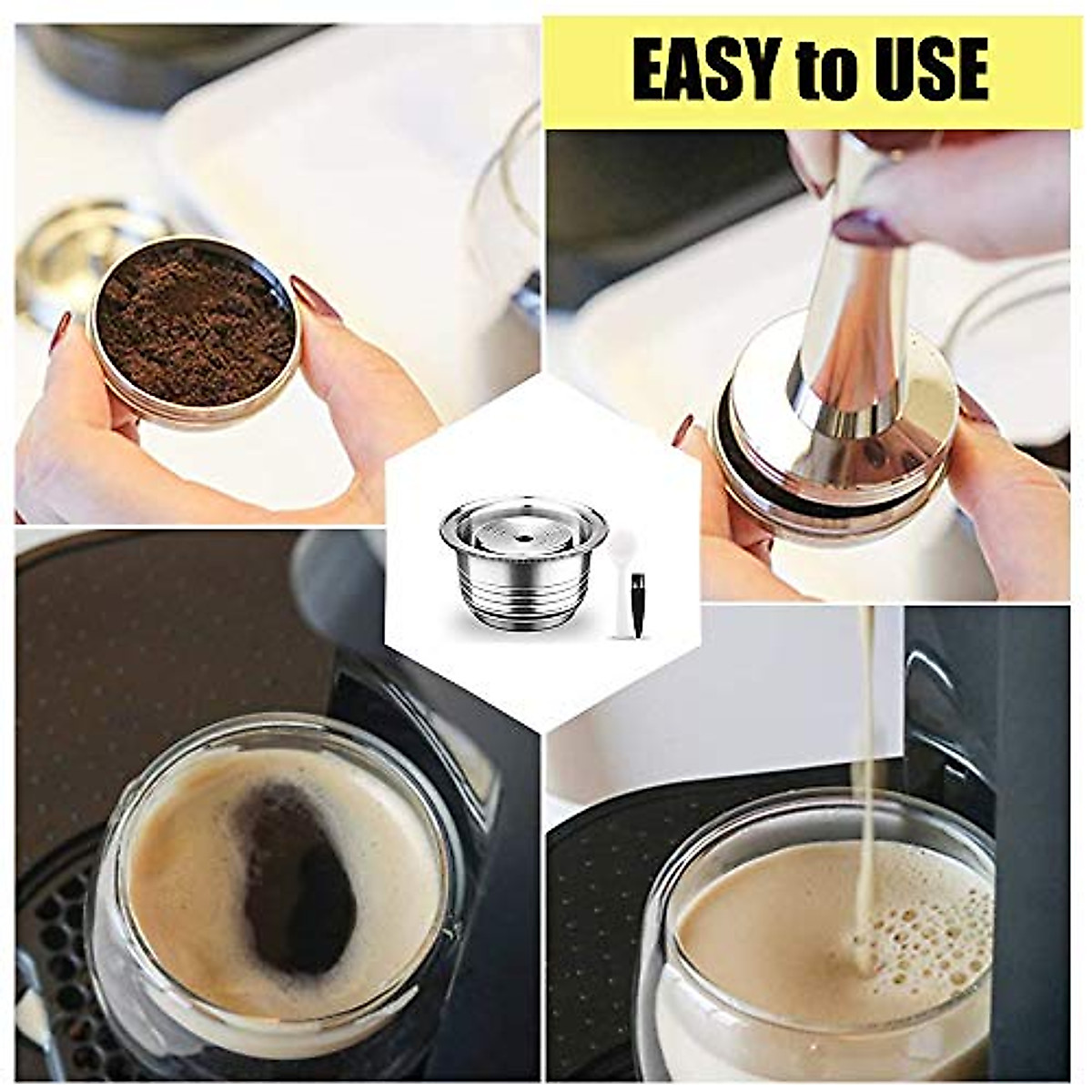 EASY to USE