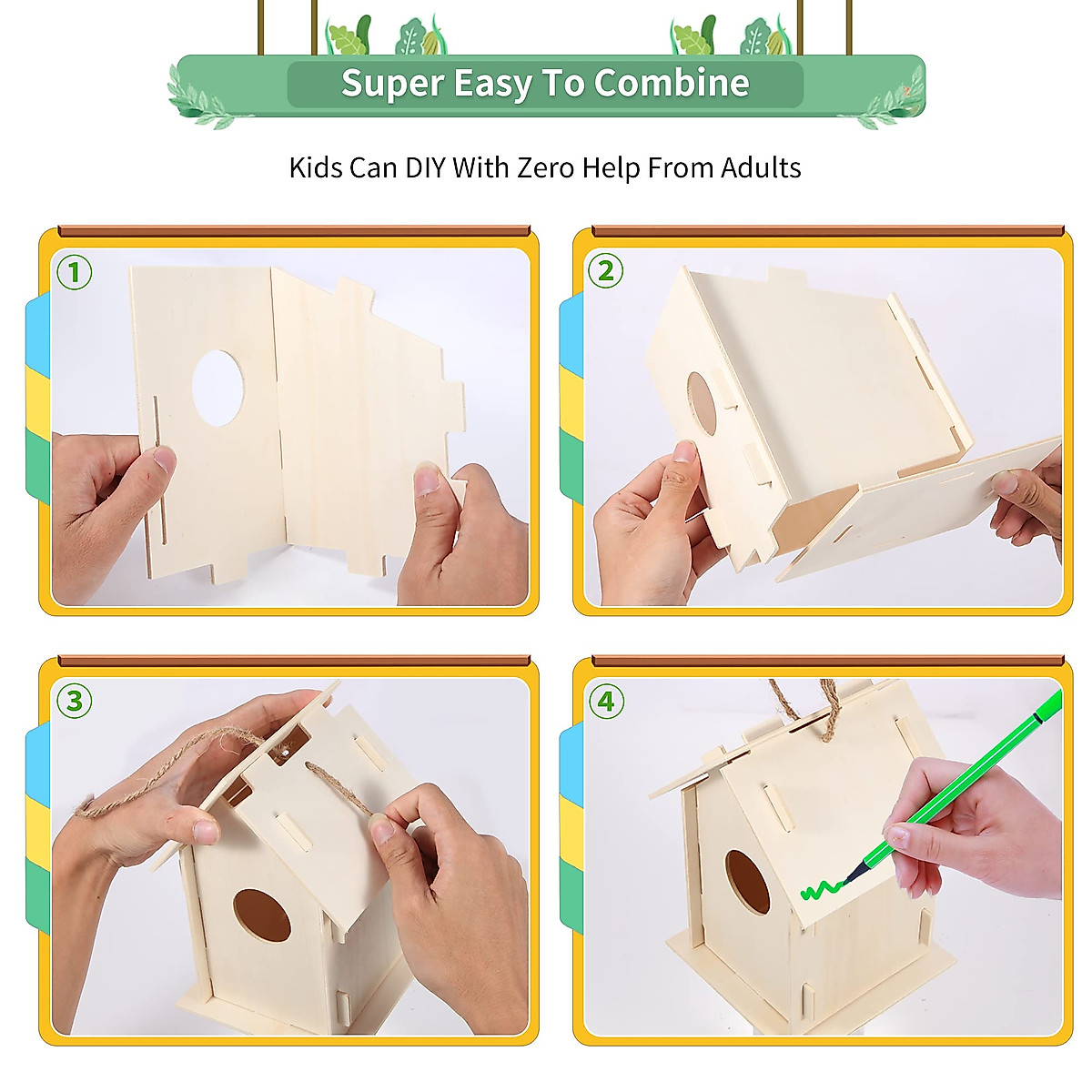 Super Easy To Combine

Kids Can DIY With Zero Help From Adults

1

2

3

4