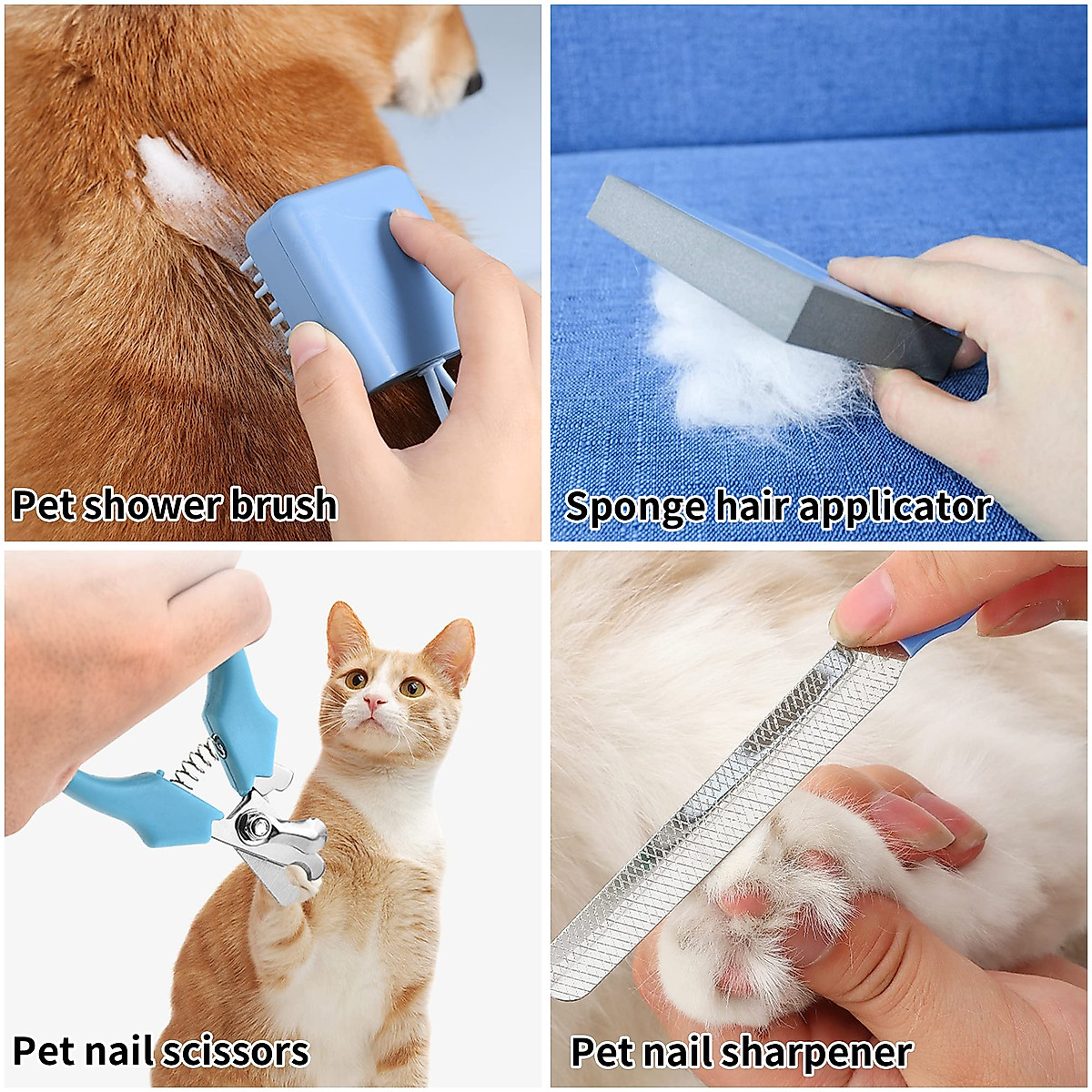 Pet shower brush

Sponge hair applicator

Pet nail scissors

Pet nail sharpener