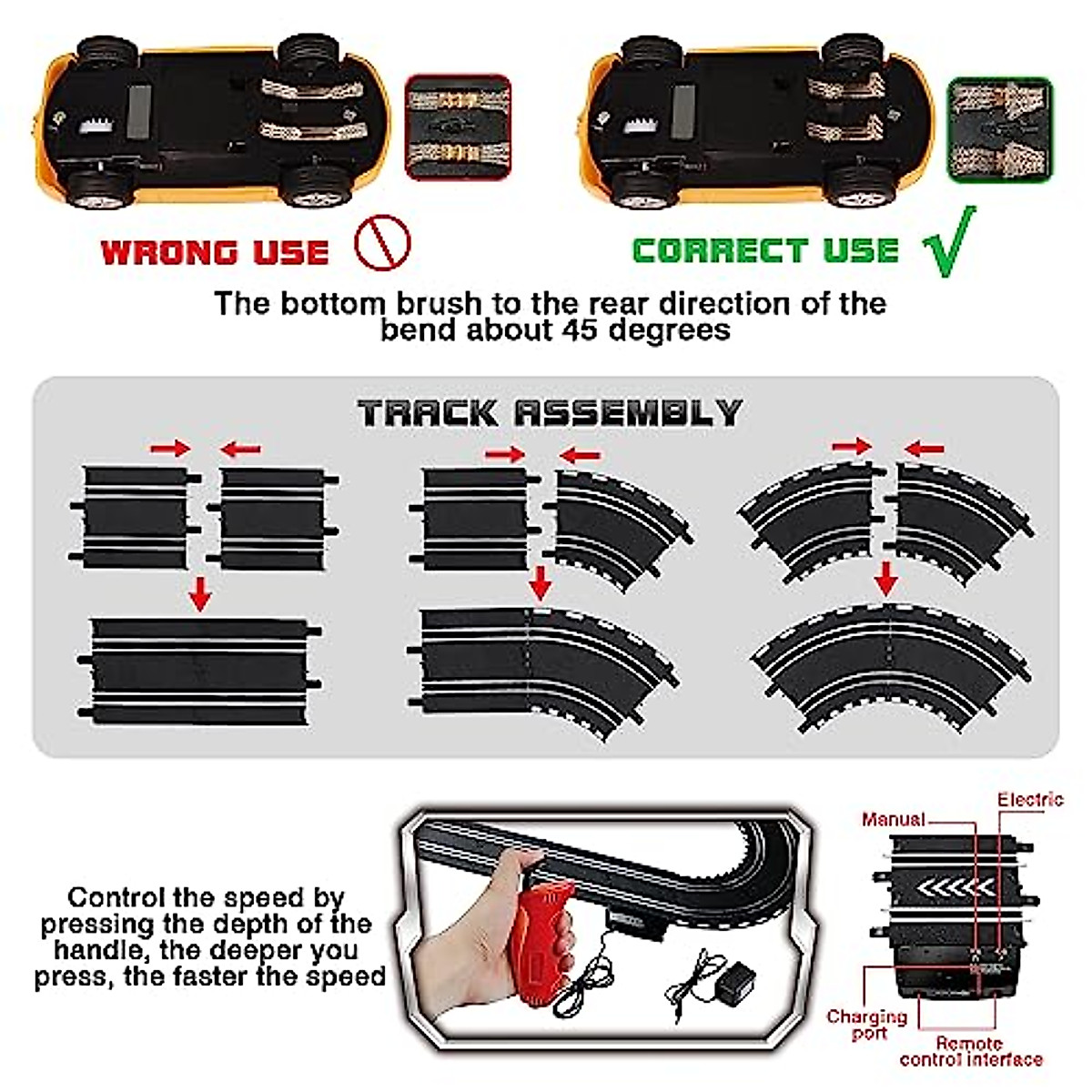 WRONG USE

CORRECT USE

The bottom brush to the rear direction of the bend about 45 degrees

TRACK ASSEMBLY

Control the speed by pressing the depth of the handle, the deeper you press, the faster the speed

Manual

Electric

Charging port

Remote control interface