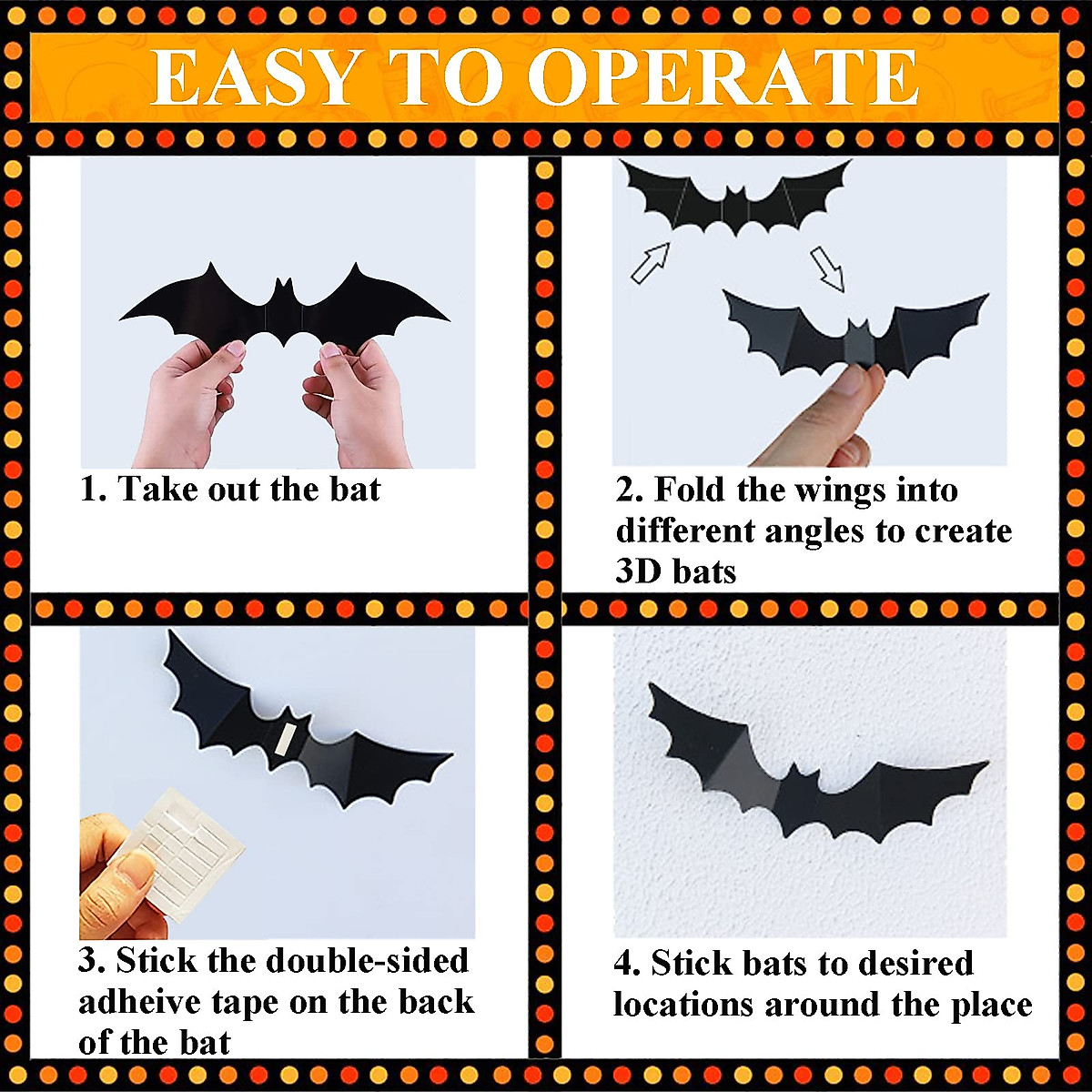 EASY TO OPERATE

1. Take out the bat

2. Fold the wings into different angles to create 3D bats

3. Stick the double-sided adheive tape on the back of the bat

4. Stick bats to desired locations around the place