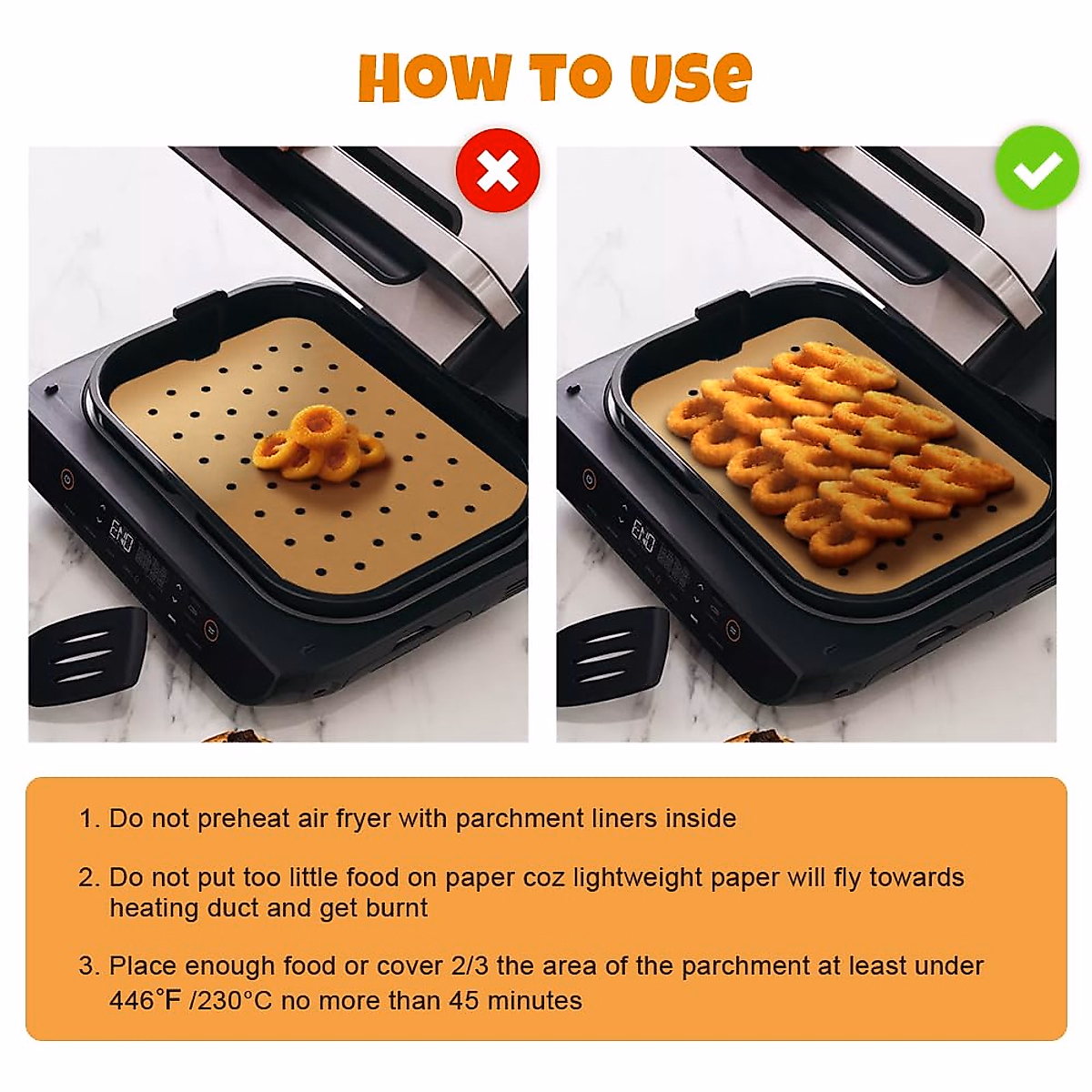 HOW TO USE

END

END

1. Do not preheat air fryer with parchment liners inside

2. Do not put too little food on paper coz lightweight paper will fly towards heating duct and get burnt

3. Place enough food or cover 2/3 the area of the parchment at least under 446°F /230°C no more than 45 minutes