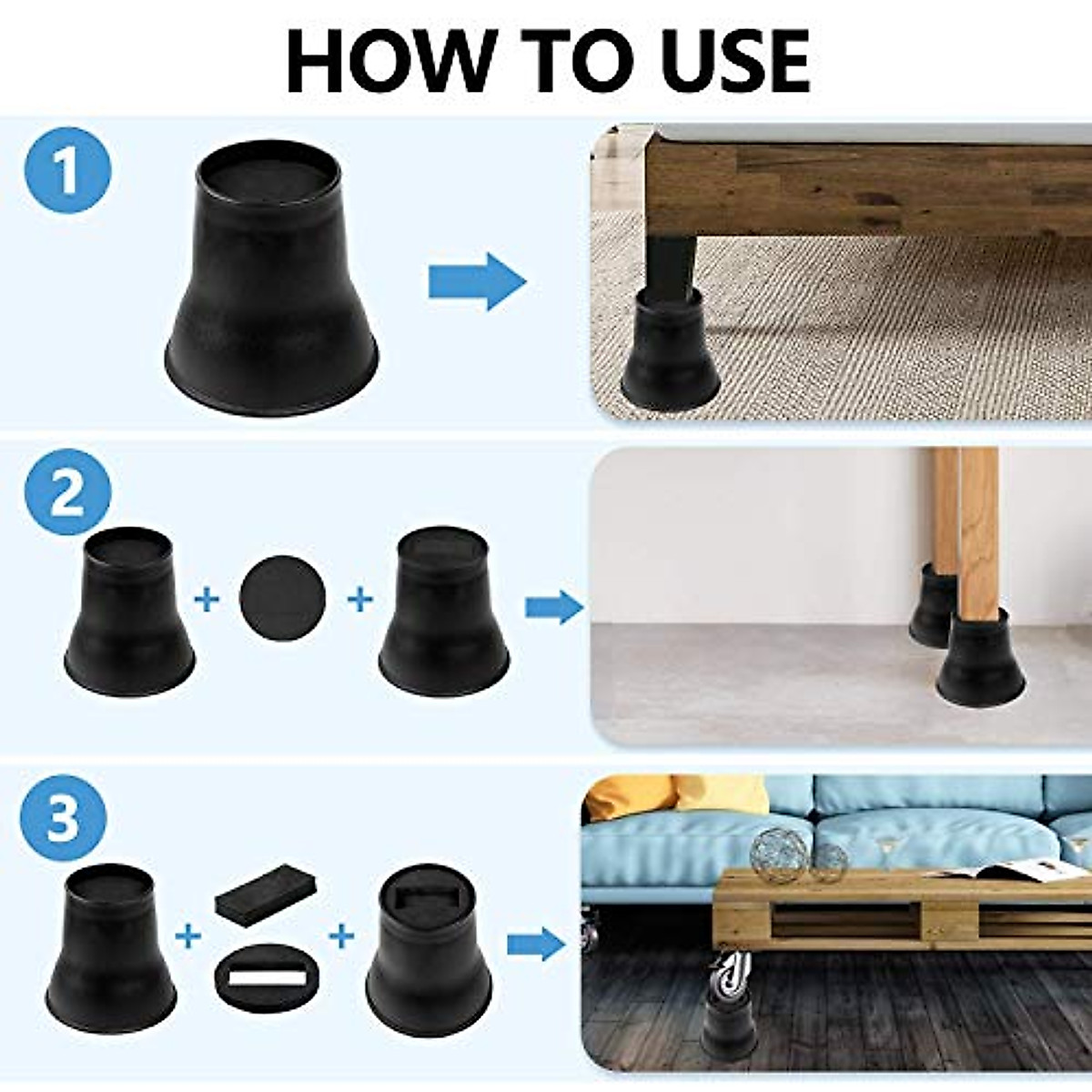 HOW TO USE

1

2

+ +

3

+ +