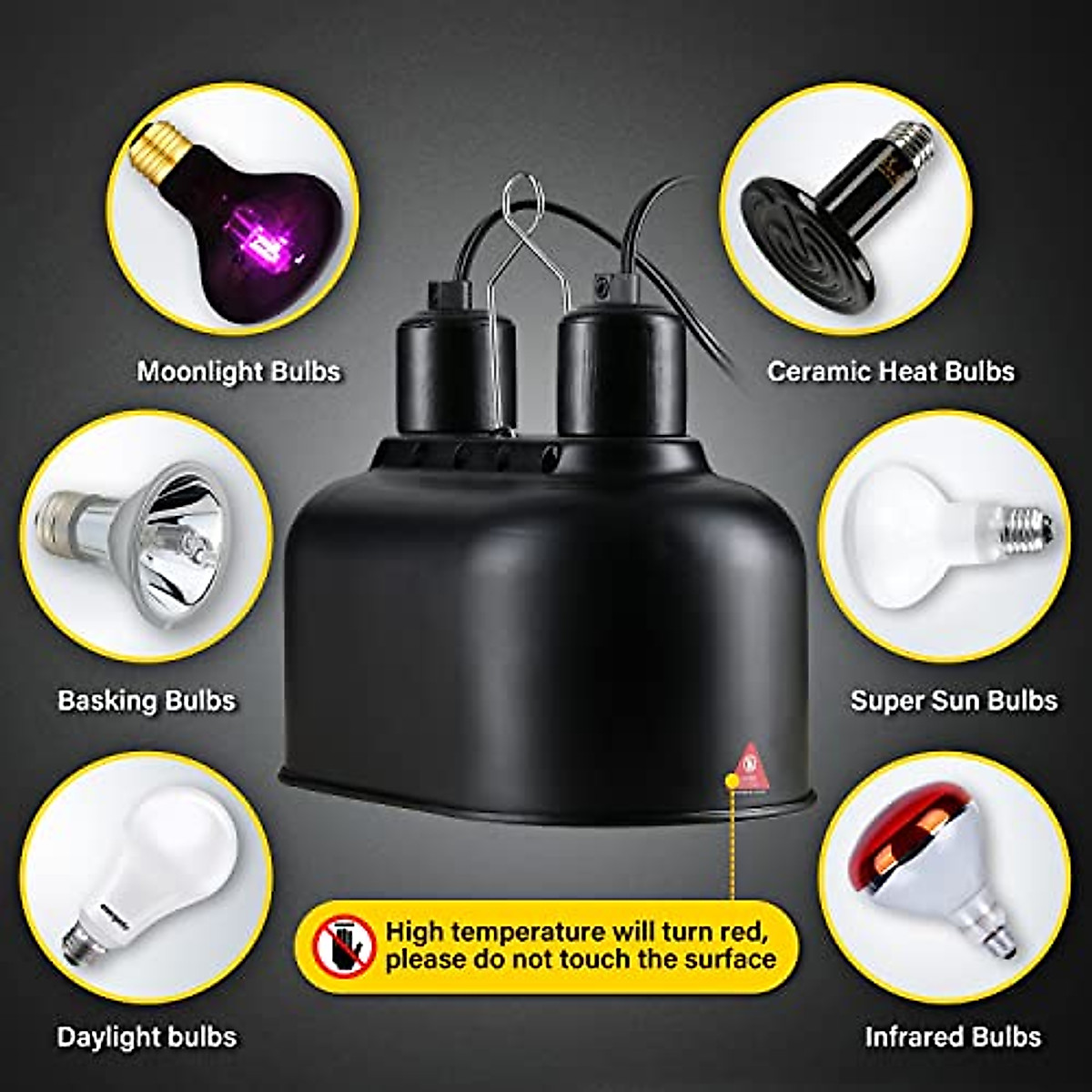 Moonlight Bulbs

Ceramic Heat Bulbs

Basking Bulbs

Super Sun Bulbs

Daylight bulbs

Infrared Bulbs

High temperature will turn red, please do not touch the surface