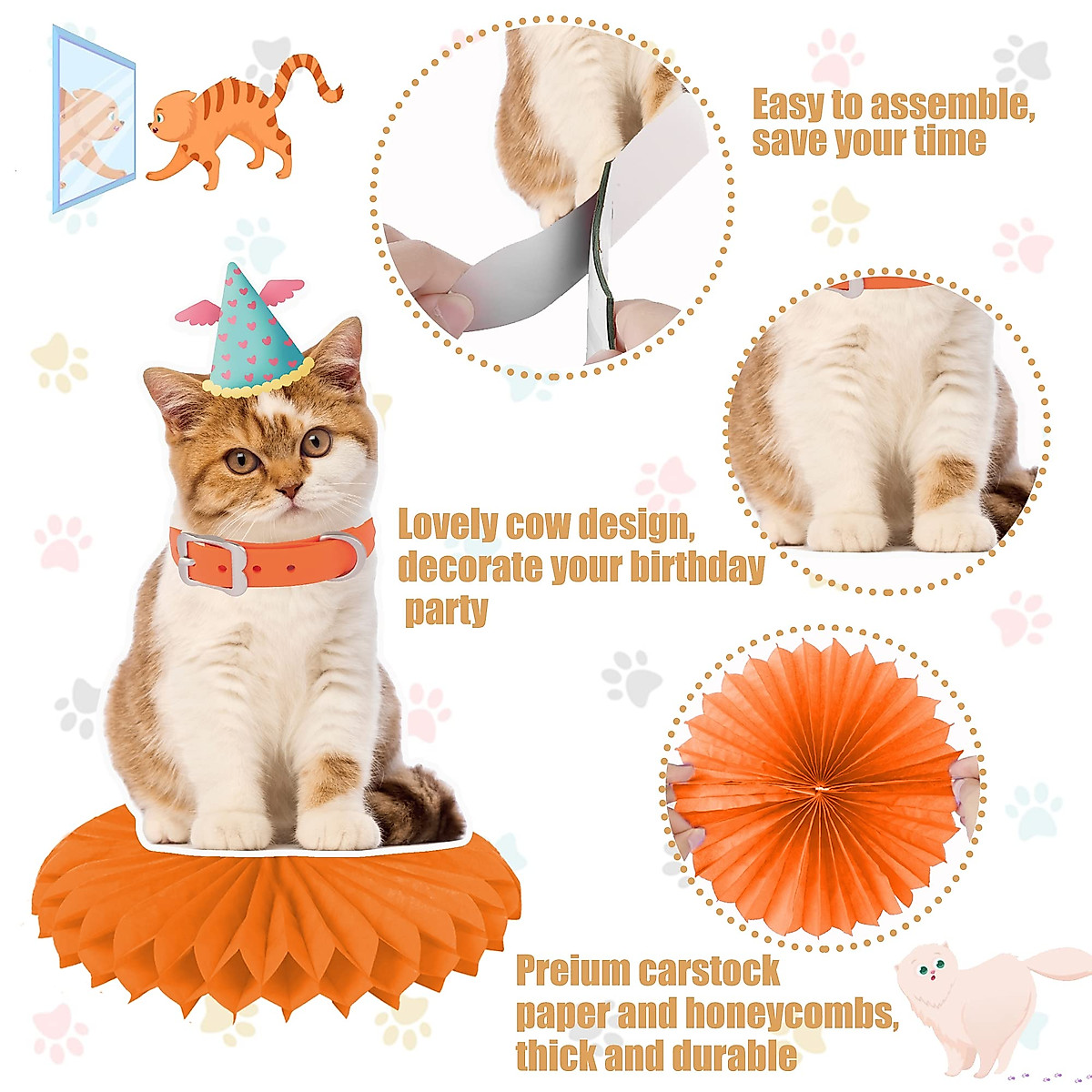 Easy to assemble, save your time

Lovely cow design, decorate your birthday party

Preium carstock paper and honeycombs, thick and durable