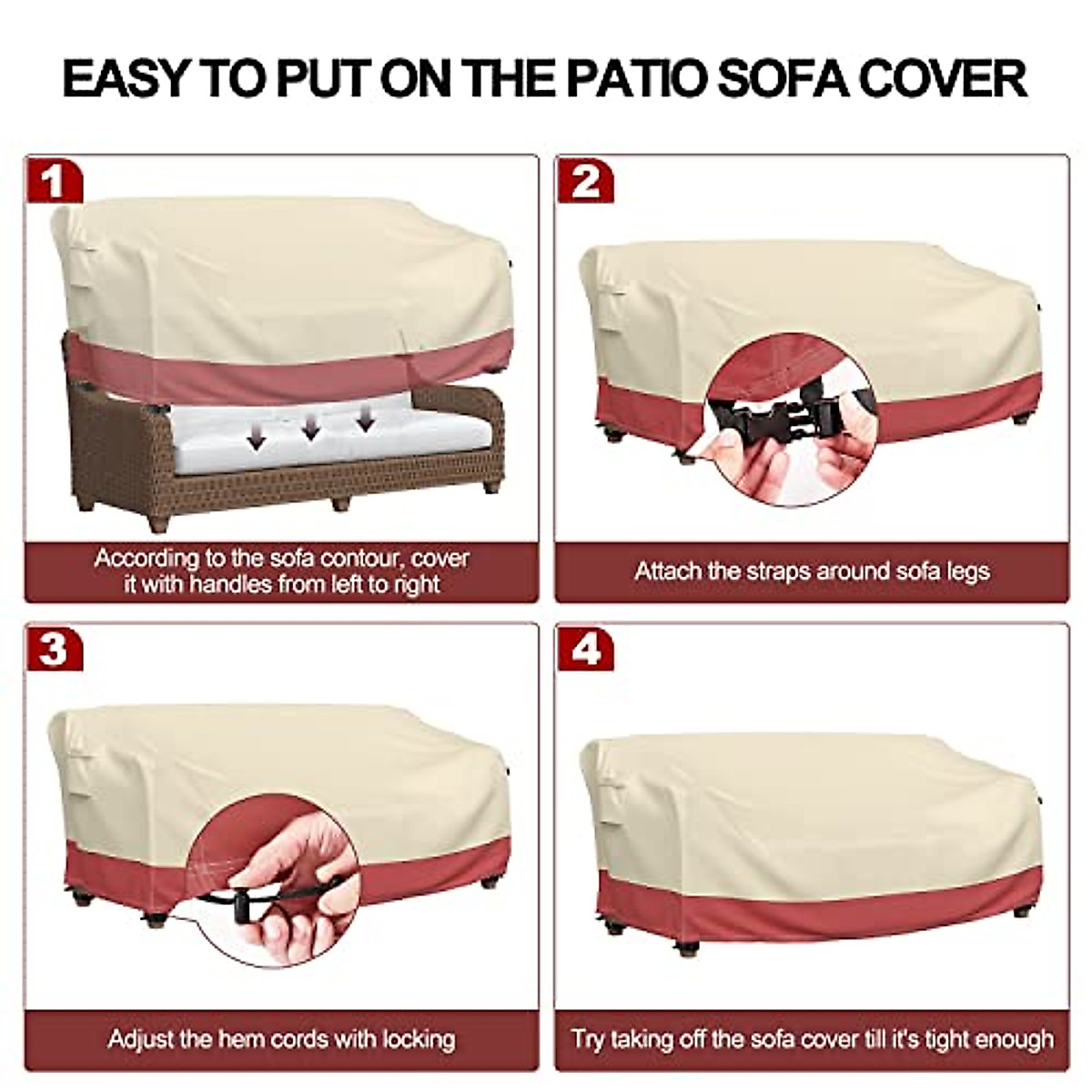 EASY TO PUT ON THE PATIO SOFA COVER

1

According to the sofa contour, cover it with handles from left to right

2

Attach the straps around sofa legs

3

Adjust the hem cords with locking

4

Try taking off the sofa cover till it's tight enough