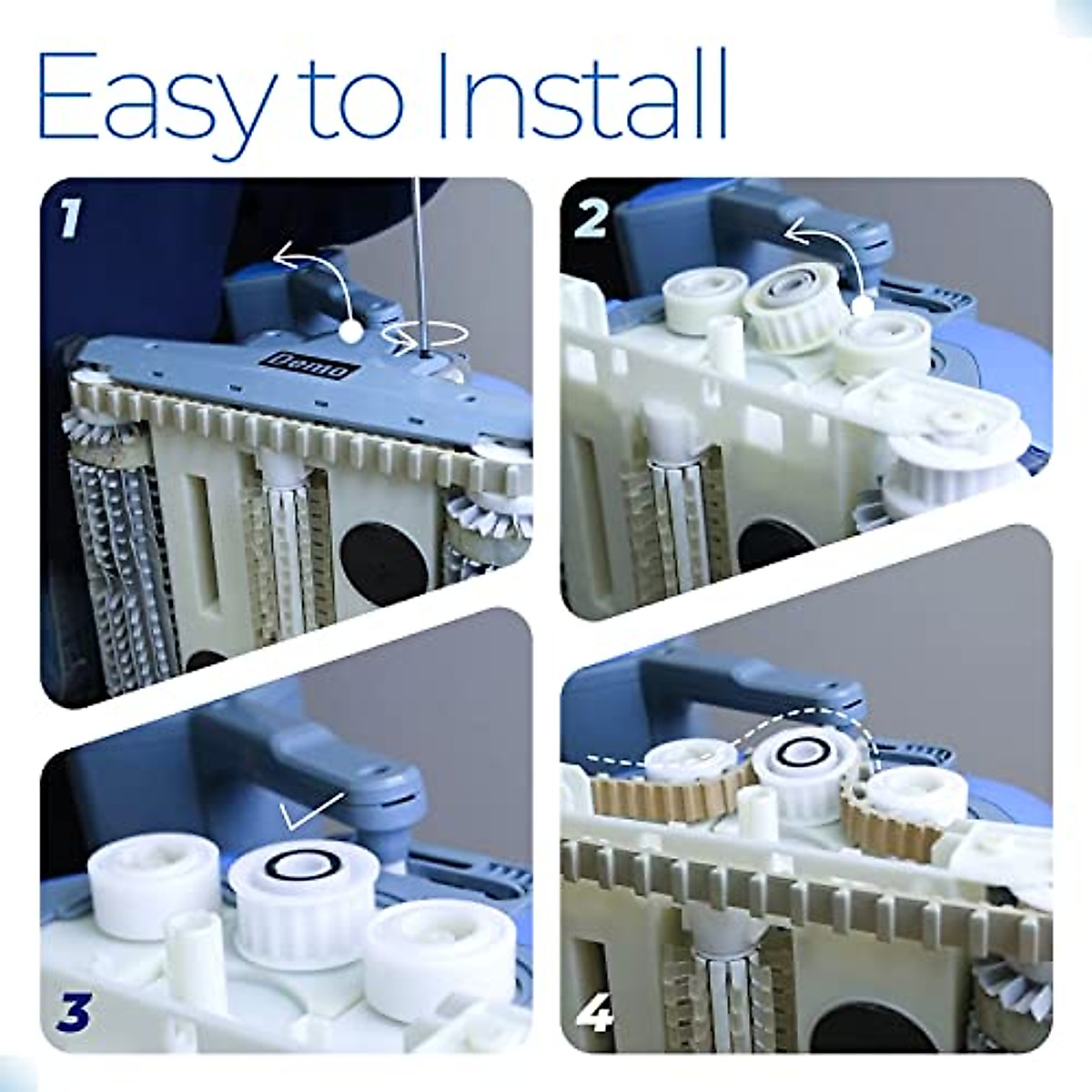 Easy to Install

1

Demo

2

3

4