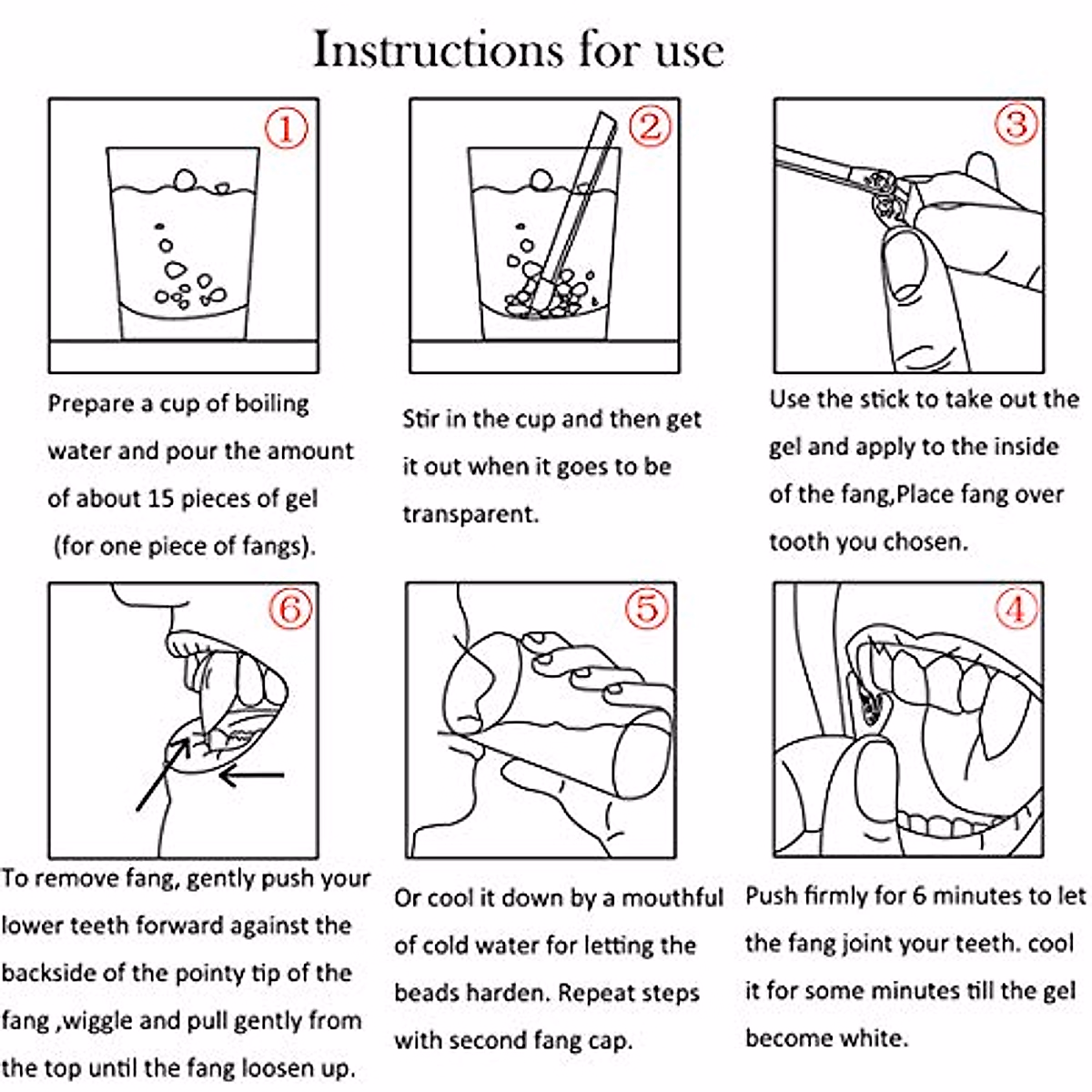 Instructions for use

①

Prepare a cup of boiling water and pour the amount of about 15 pieces of gel (for one piece of fangs).

②

Stir in the cup and then get it out when it goes to be transparent.

③

Use the stick to take out the gel and apply to the inside of the fang,Place fang over tooth you chosen.

⑥

To remove fang, gently push your lower teeth forward against the backside of the pointy tip of the fang ,wiggle and pull gently from the top until the fang loosen up.

⑤

Or cool it down by a mouthful of cold water for letting the beads harden. Repeat steps with second fang cap.

④

Push firmly for 6 minutes to let the fang joint your teeth. cool it for some minutes till the gel become white.