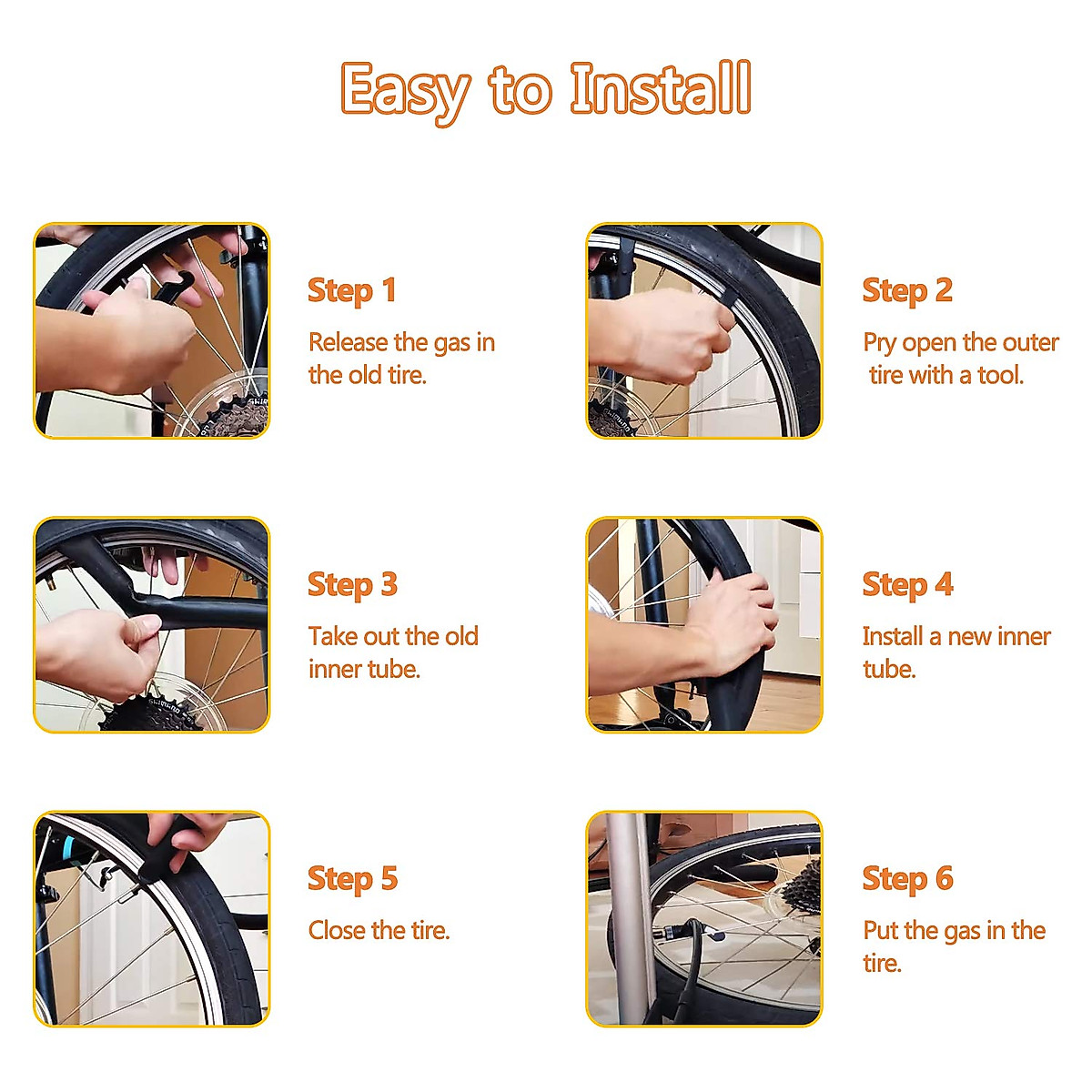 Easy to Install

Step 1
Release the gas in the old tire.

Step 2
Pry open the outer tire with a tool.

Step 3
Take out the old inner tube.

Step 4
Install a new inner tube.

Step 5
Close the tire.

Step 6
Put the gas in the tire.