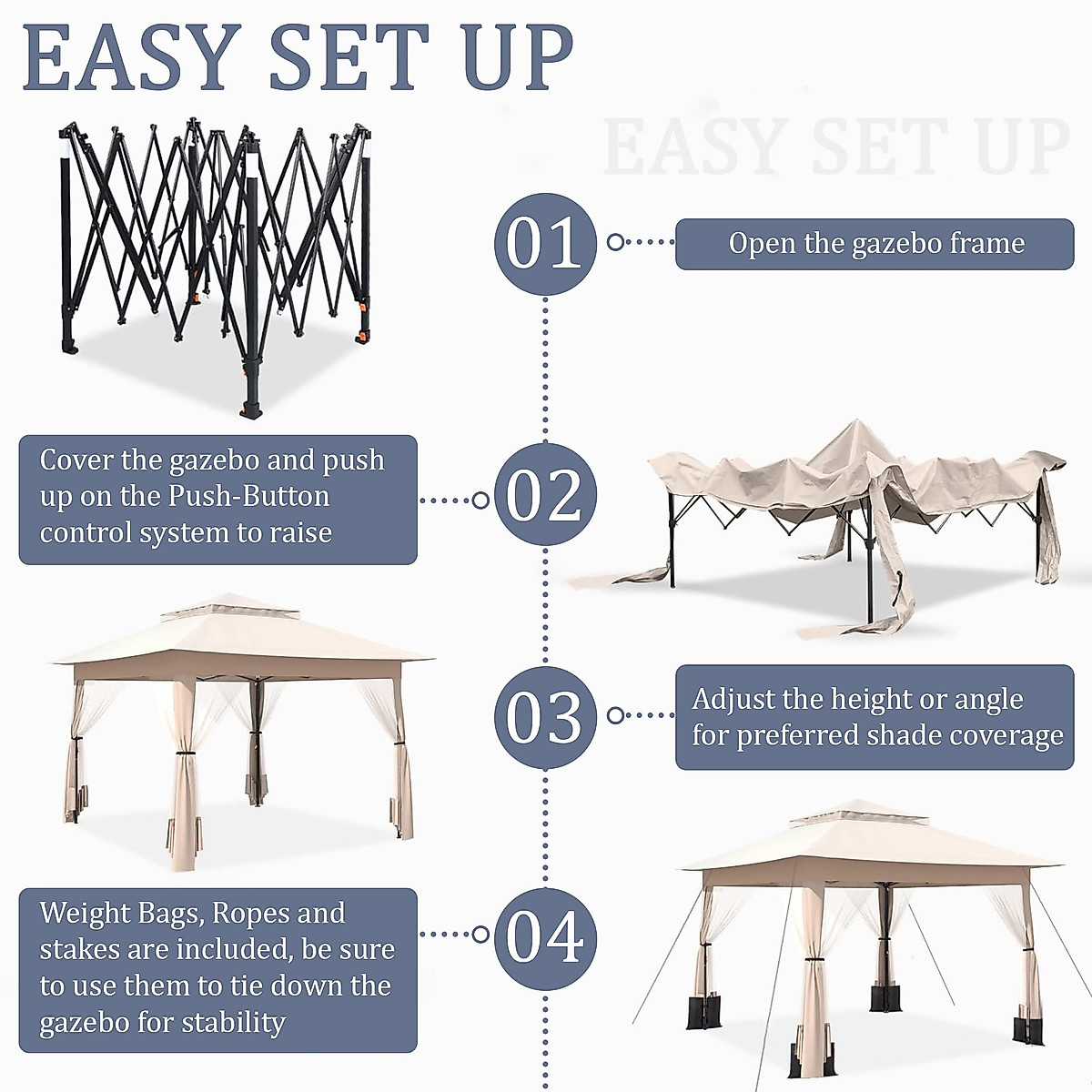 EASY SET UP

EASY SET UP

01

Open the gazebo frame

Cover the gazebo and push up on the Push-Button control system to raise

02

03

Adjust the height or angle for preferred shade coverage

Weight Bags, Ropes and stakes are included, be sure to use them to tie down the gazebo for stability

04