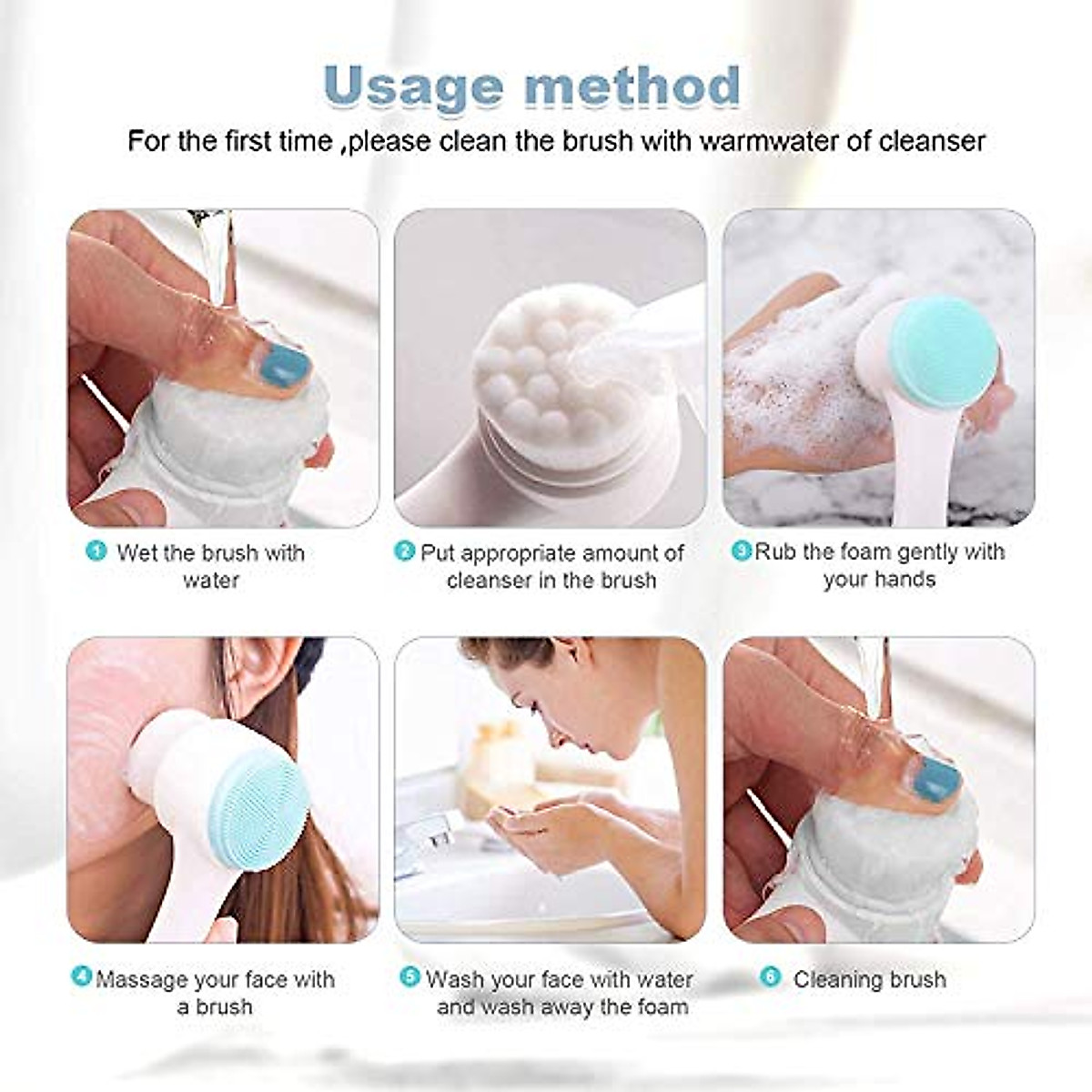 Usage method

For the first time ,please clean the brush with warmwater of cleanser

1 Wet the brush with water

2 Put appropriate amount of cleanser in the brush

3 Rub the foam gently with your hands

4 Massage your face with a brush

5 Wash your face with water and wash away the foam

6 Cleaning brush