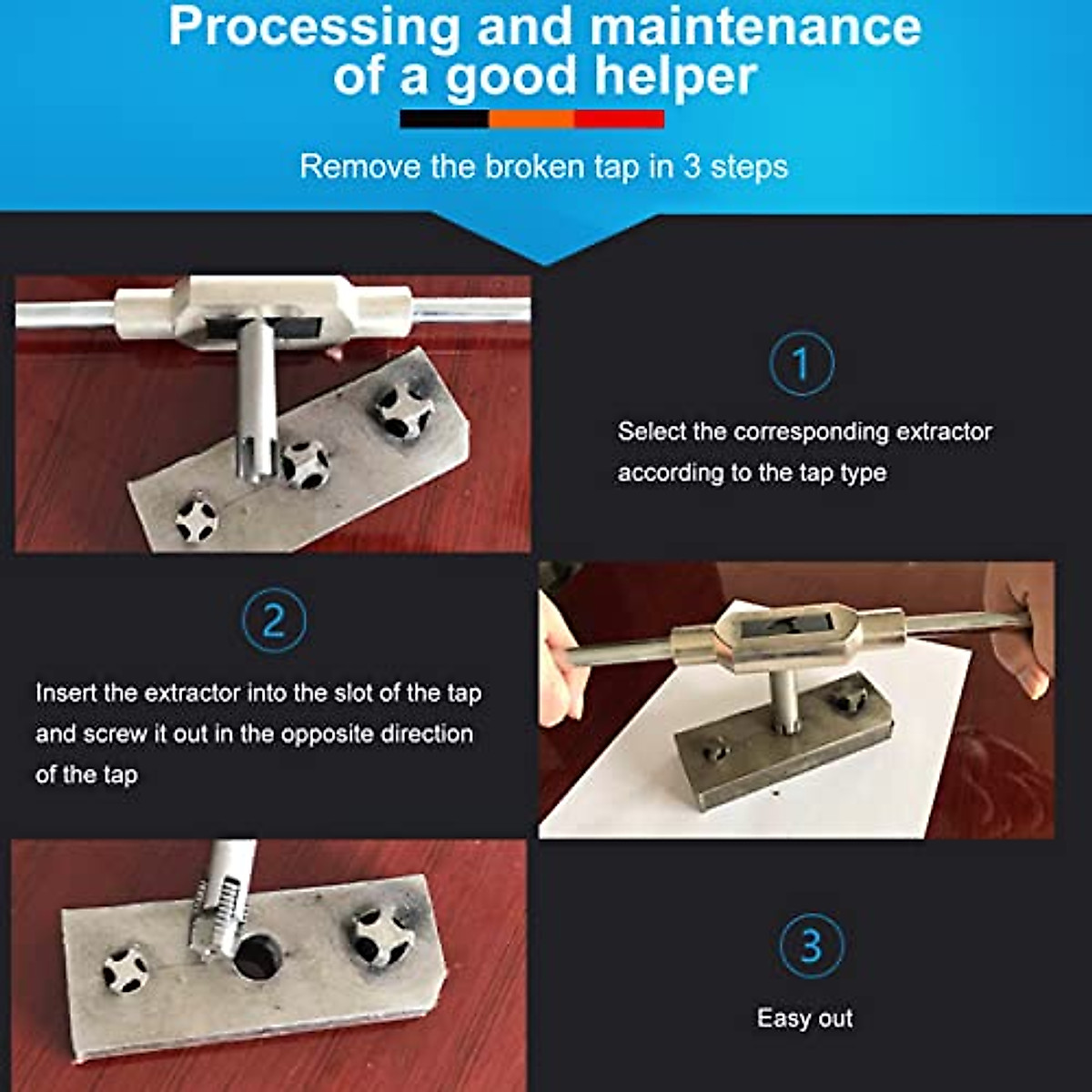 Processing and maintenance of a good helper

Remove the broken tap in 3 steps

1

Select the corresponding extractor according to the tap type

2

Insert the extractor into the slot of the tap and screw it out in the opposite direction of the tap

3

Easy out