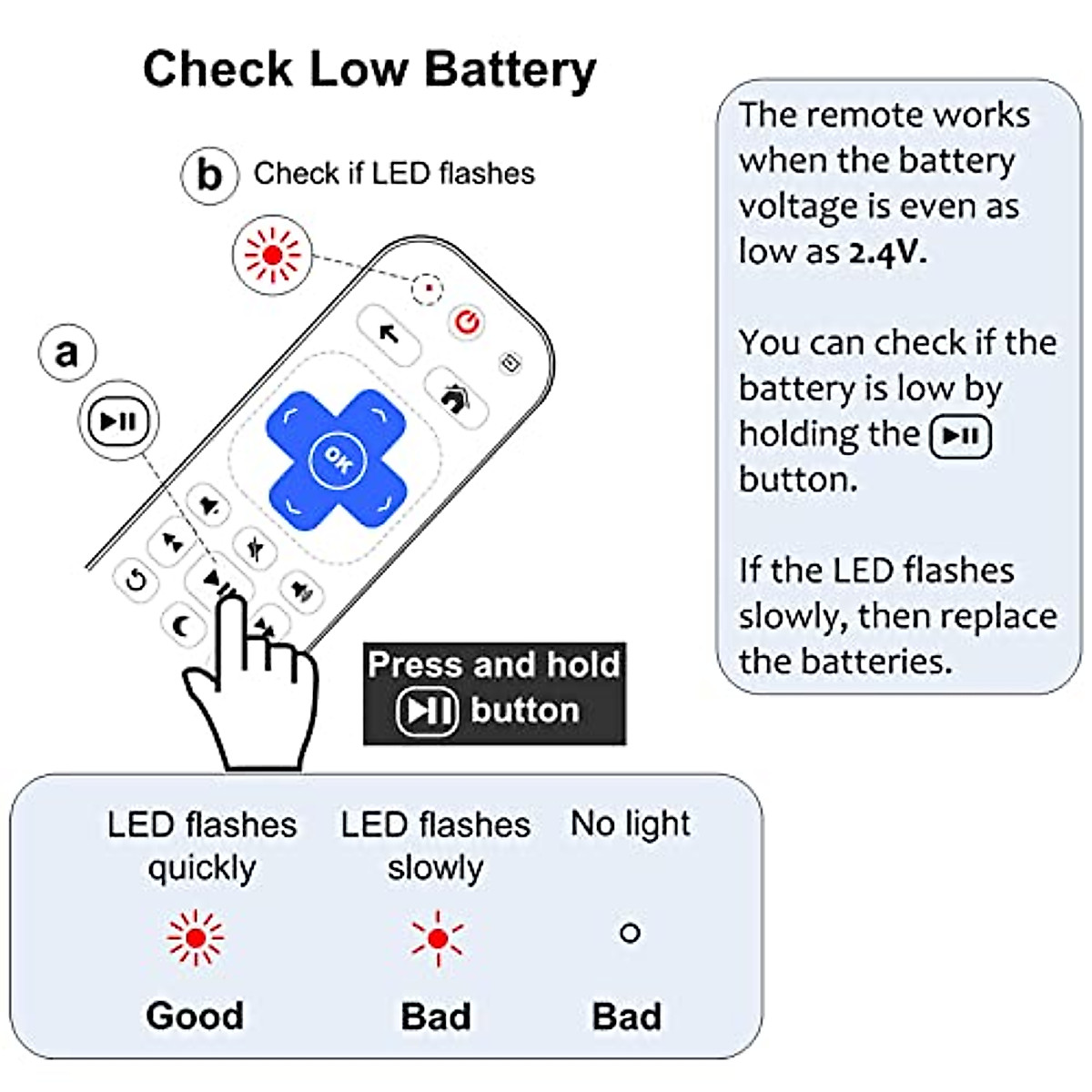 Check Low Battery

b Check if LED flashes

a

OK

Press and hold button

The remote works when the battery voltage is even as low as 2.4V.

You can check if the battery is low by holding the button.

If the LED flashes slowly, then replace the batteries.

| LED flashes quickly | LED flashes slowly | No light |
|---|---|---|
| Good | Bad | Bad |