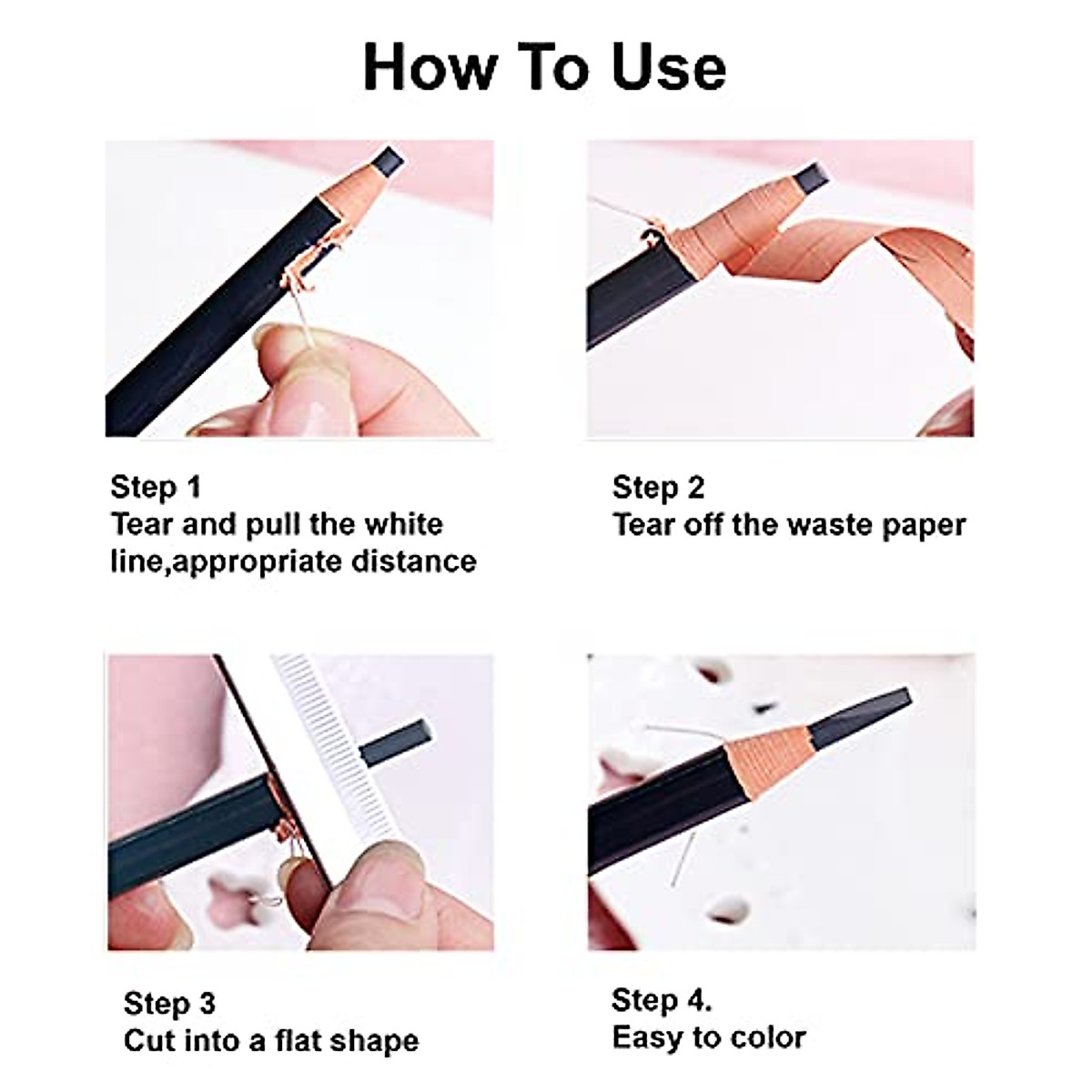 How To Use

Step 1
Tear and pull the white line,appropriate distance

Step 2
Tear off the waste paper

Step 3
Cut into a flat shape

Step 4.
Easy to color