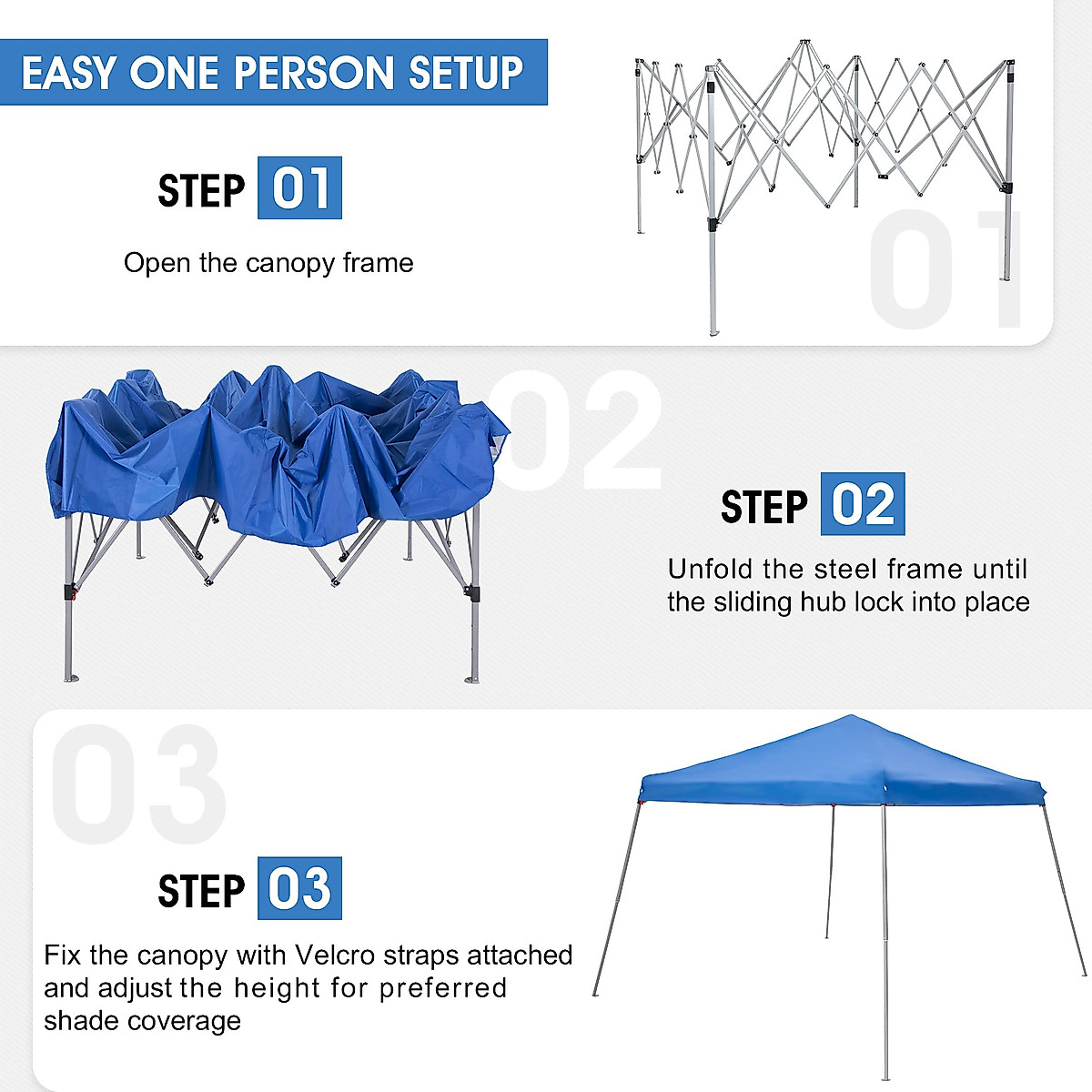 EASY ONE PERSON SETUP

STEP 01

Open the canopy frame

01

02

STEP 02

Unfold the steel frame until the sliding hub lock into place

03

STEP 03

Fix the canopy with Velcro straps attached and adjust the height for preferred shade coverage