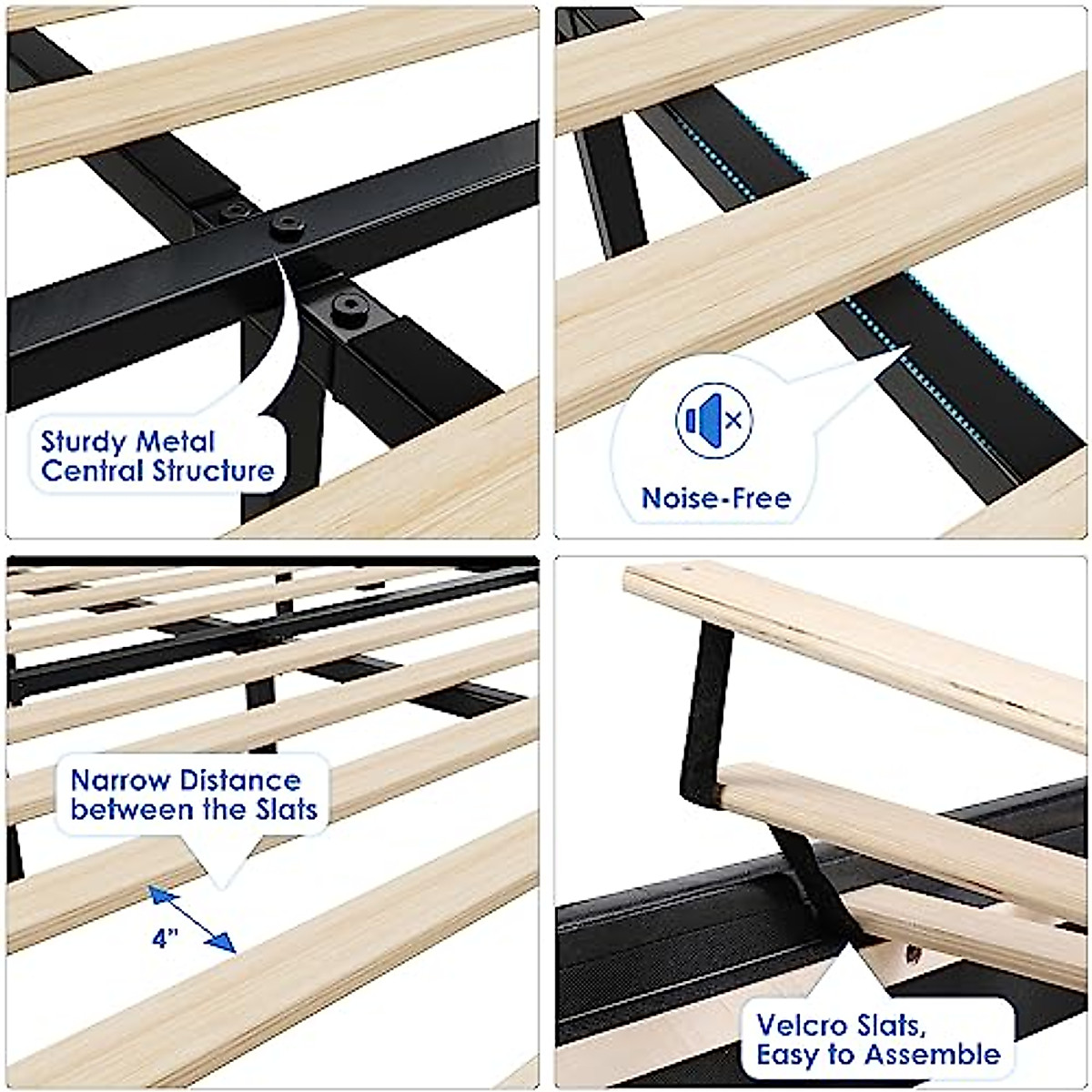 Sturdy Metal Central Structure

Noise-Free

Narrow Distance between the Slats

4"

Velcro Slats, Easy to Assemble