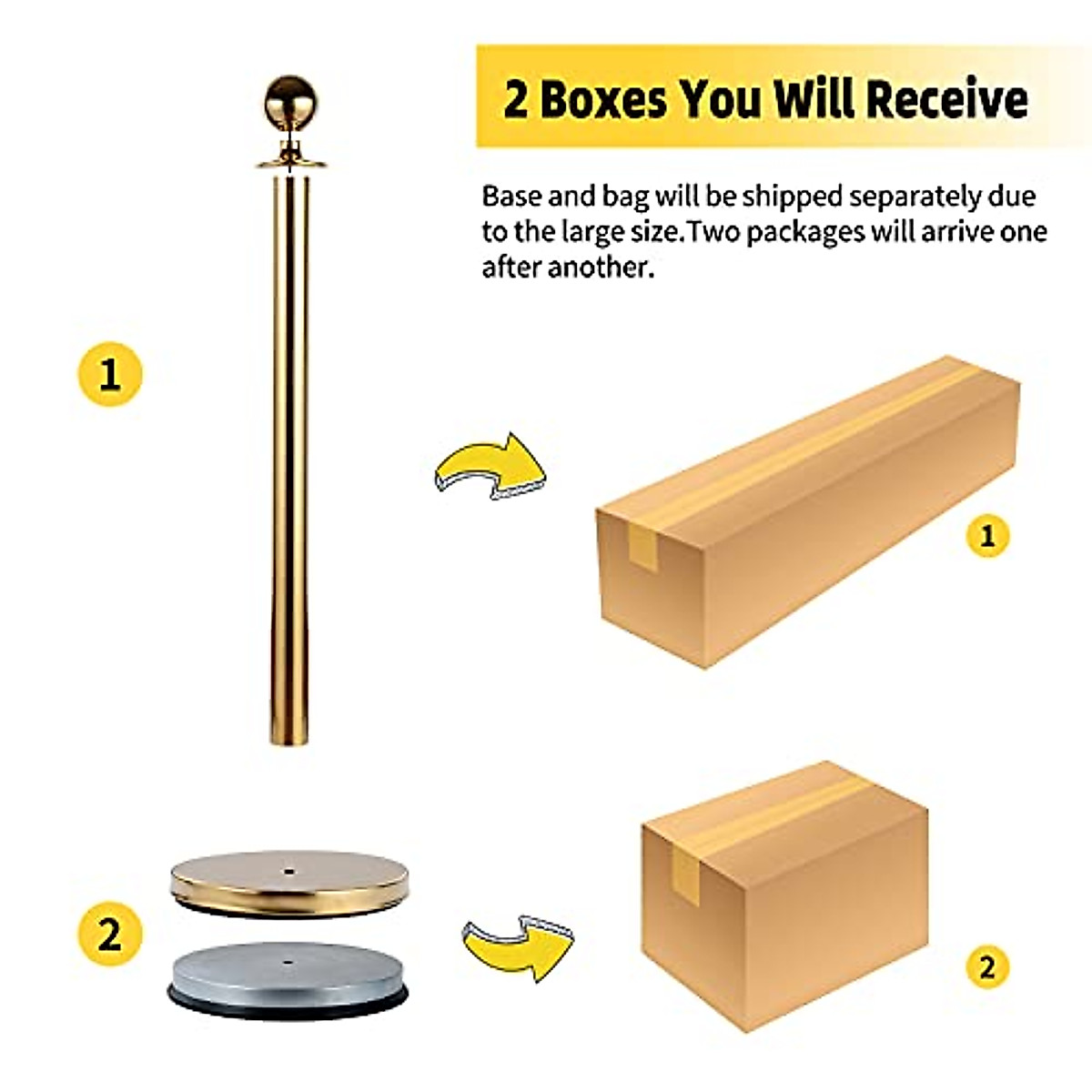 2 Boxes You Will Receive

Base and bag will be shipped separately due to the large size.Two packages will arrive one after another.

1

1

2

2