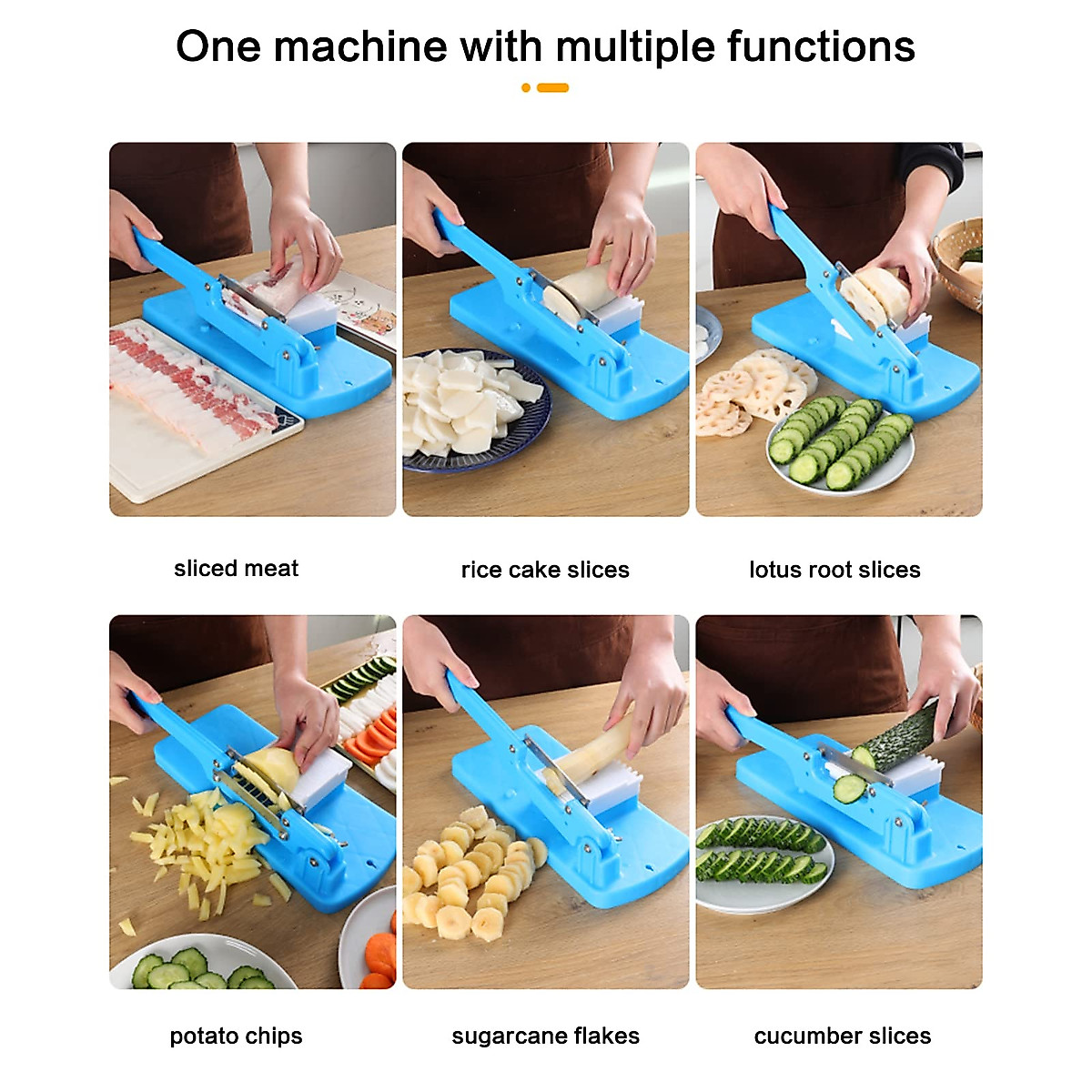 One machine with multiple functions

sliced meat

rice cake slices

lotus root slices

potato chips

sugarcane flakes

cucumber slices