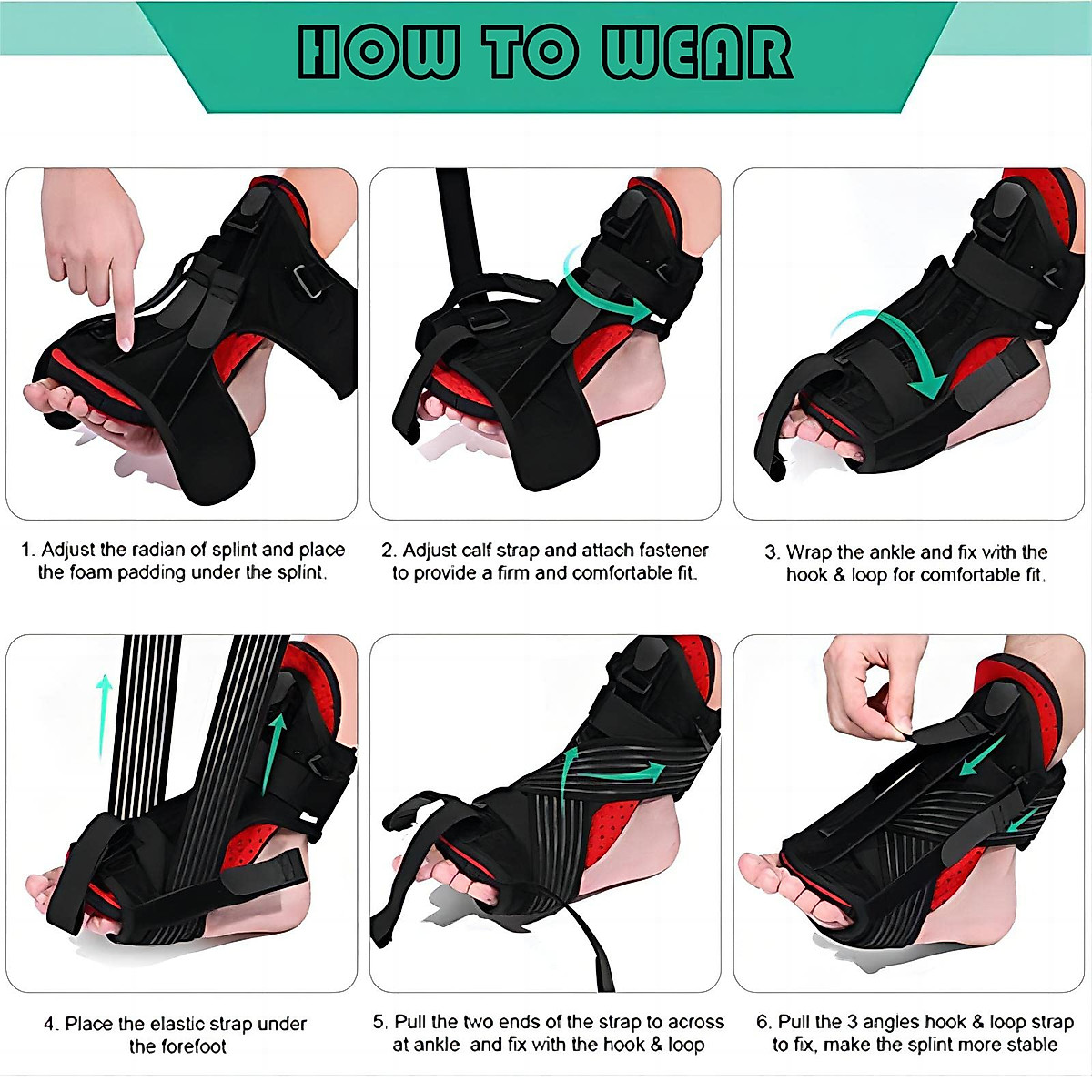 HOW TO WEAR

1. Adjust the radian of splint and place the foam padding under the splint.

2. Adjust calf strap and attach fastener to provide a firm and comfortable fit.

3. Wrap the ankle and fix with the hook & loop for comfortable fit.

4. Place the elastic strap under the forefoot

5. Pull the two ends of the strap to across at ankle and fix with the hook & loop

6. Pull the 3 angles hook & loop strap to fix, make the splint more stable