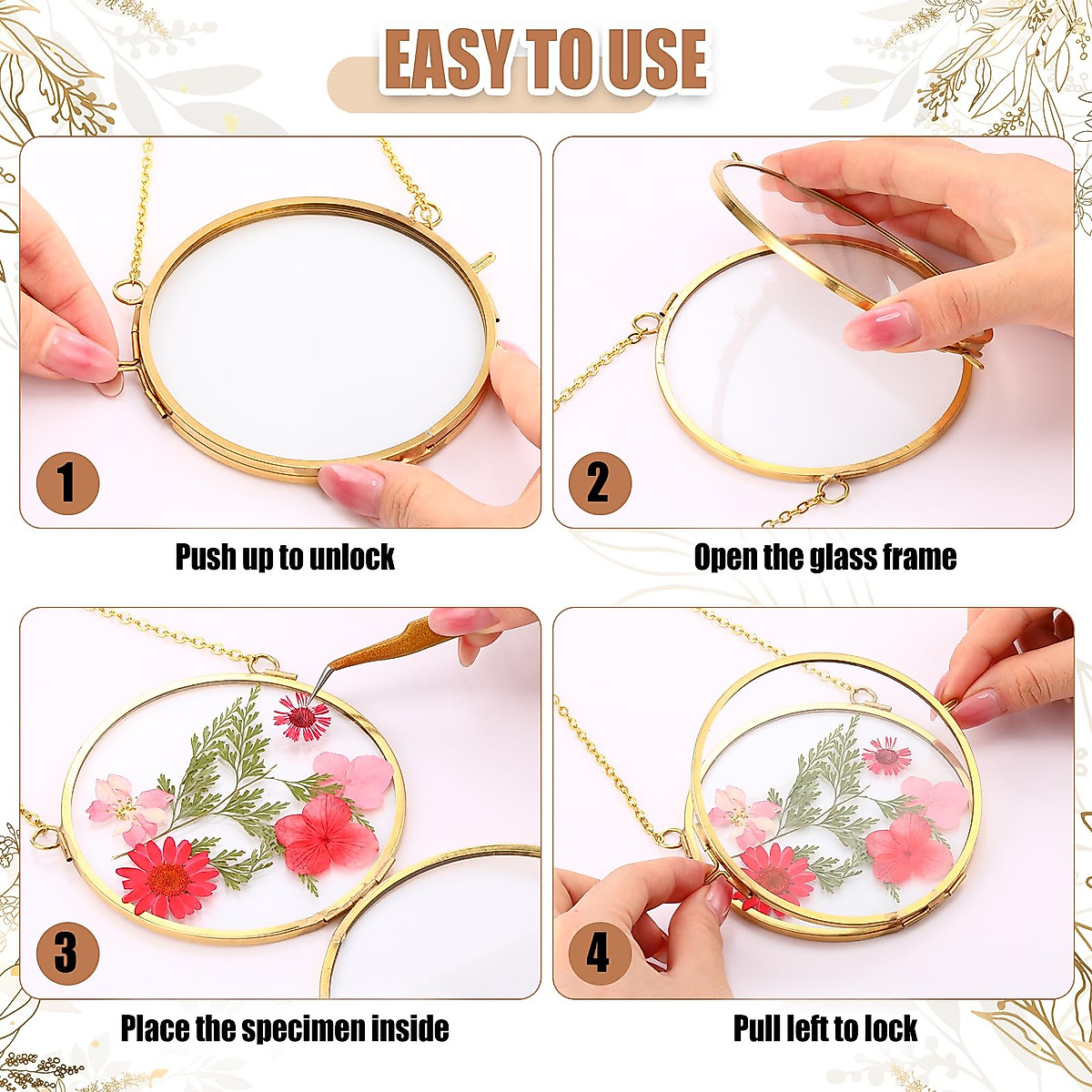 EASY TO USE

1

Push up to unlock

2

Open the glass frame

3

Place the specimen inside

4

Pull left to lock