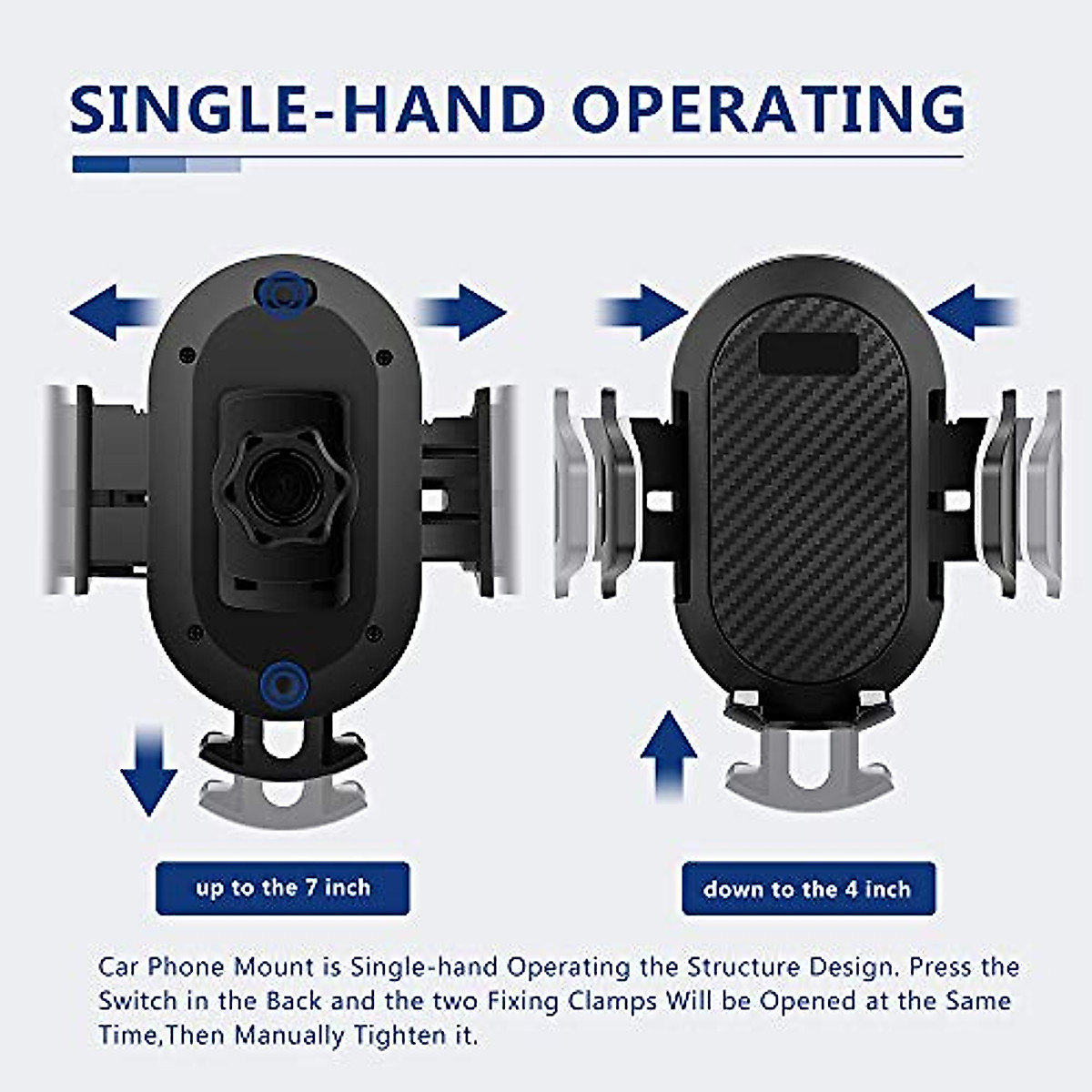 SINGLE-HAND OPERATING

up to the 7 inch

down to the 4 inch

Car Phone Mount is Single-hand Operating the Structure Design. Press the Switch in the Back and the two Fixing Clamps Will be Opened at the Same Time,Then Manually Tighten it.