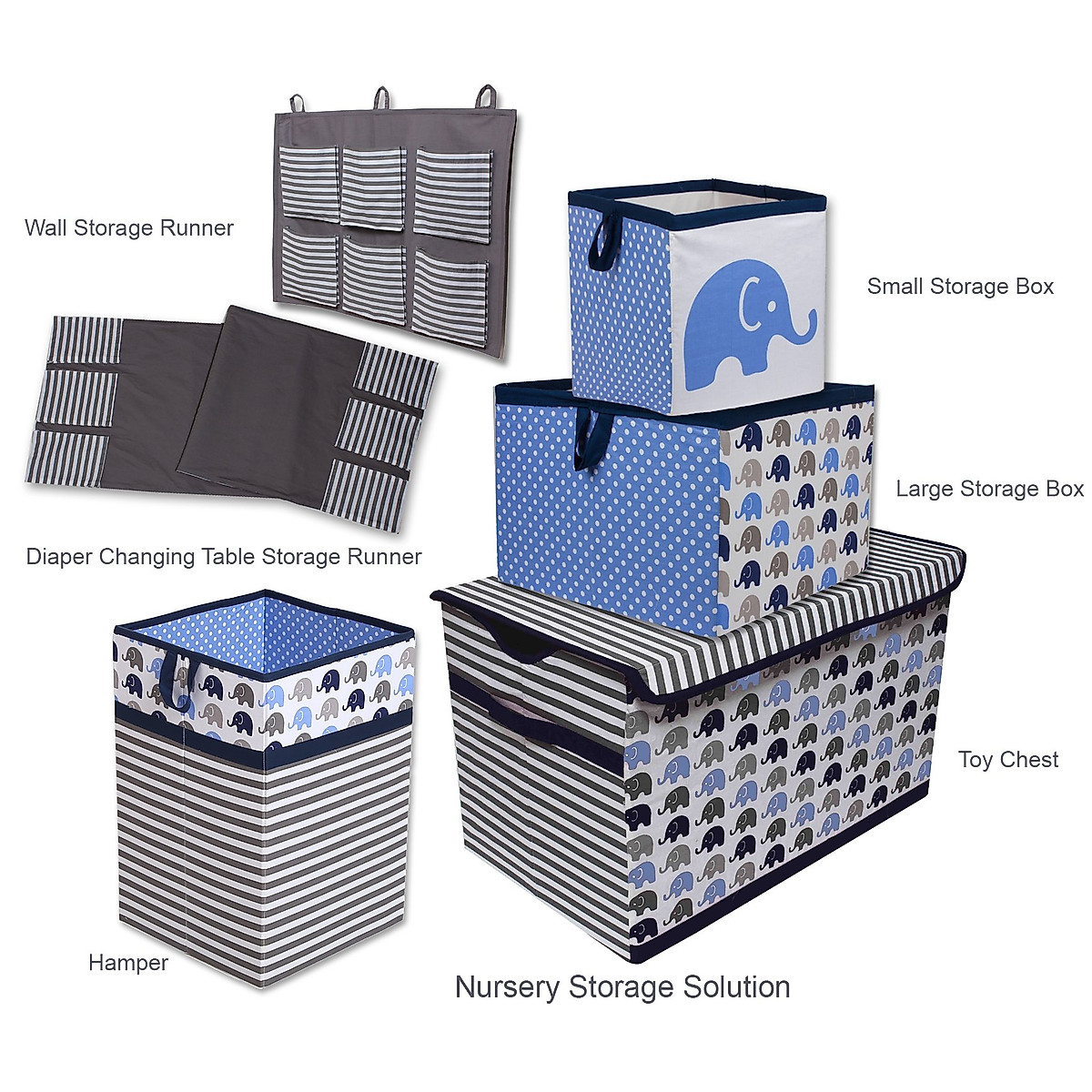 Wall Storage Runner

Small Storage Box

Large Storage Box

Diaper Changing Table Storage Runner

Toy Chest

Hamper

Nursery Storage Solution