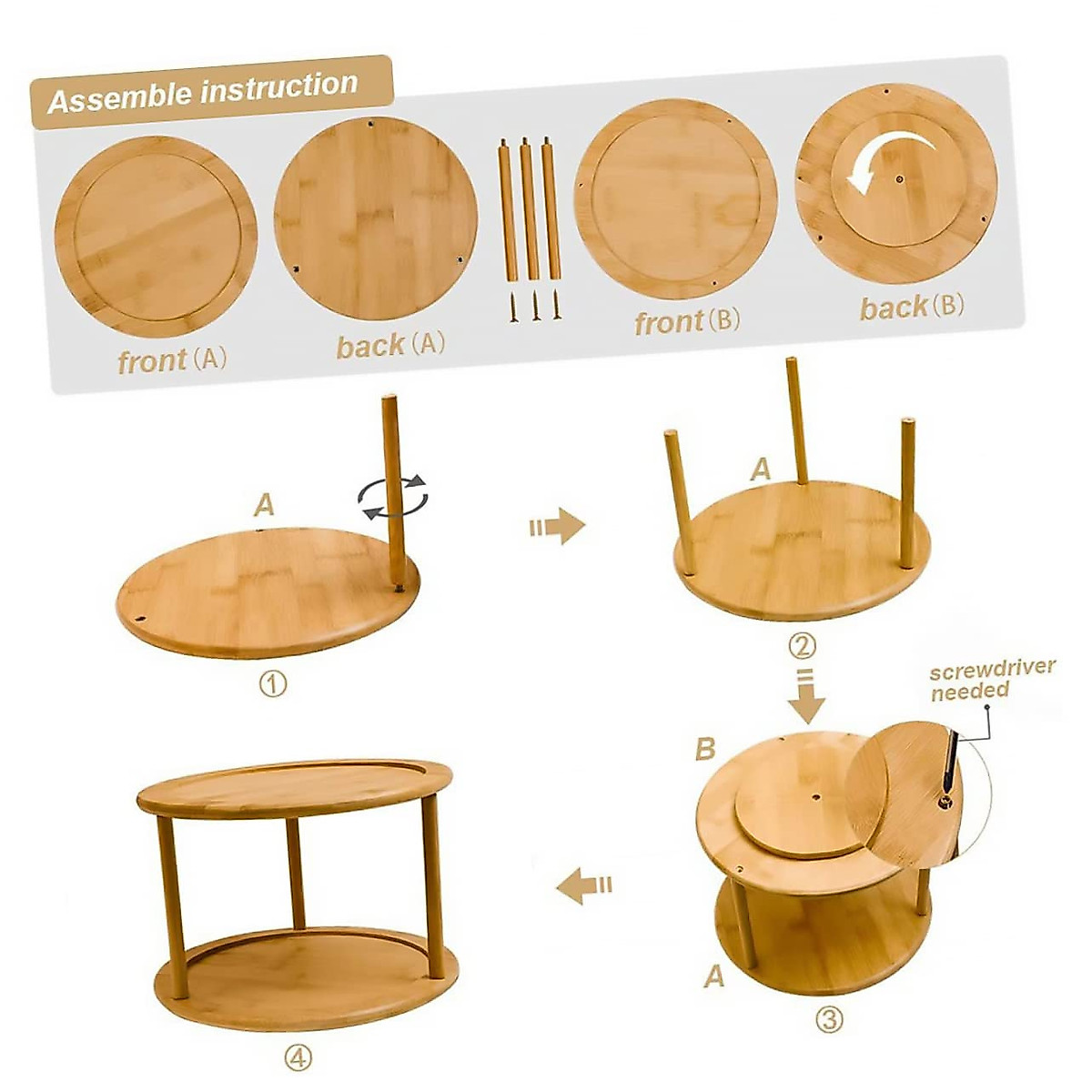 Assemble instruction

front (A)

back (A)

front (B)

back (B)

A

①

A

②

screwdriver needed

B

A

③

④