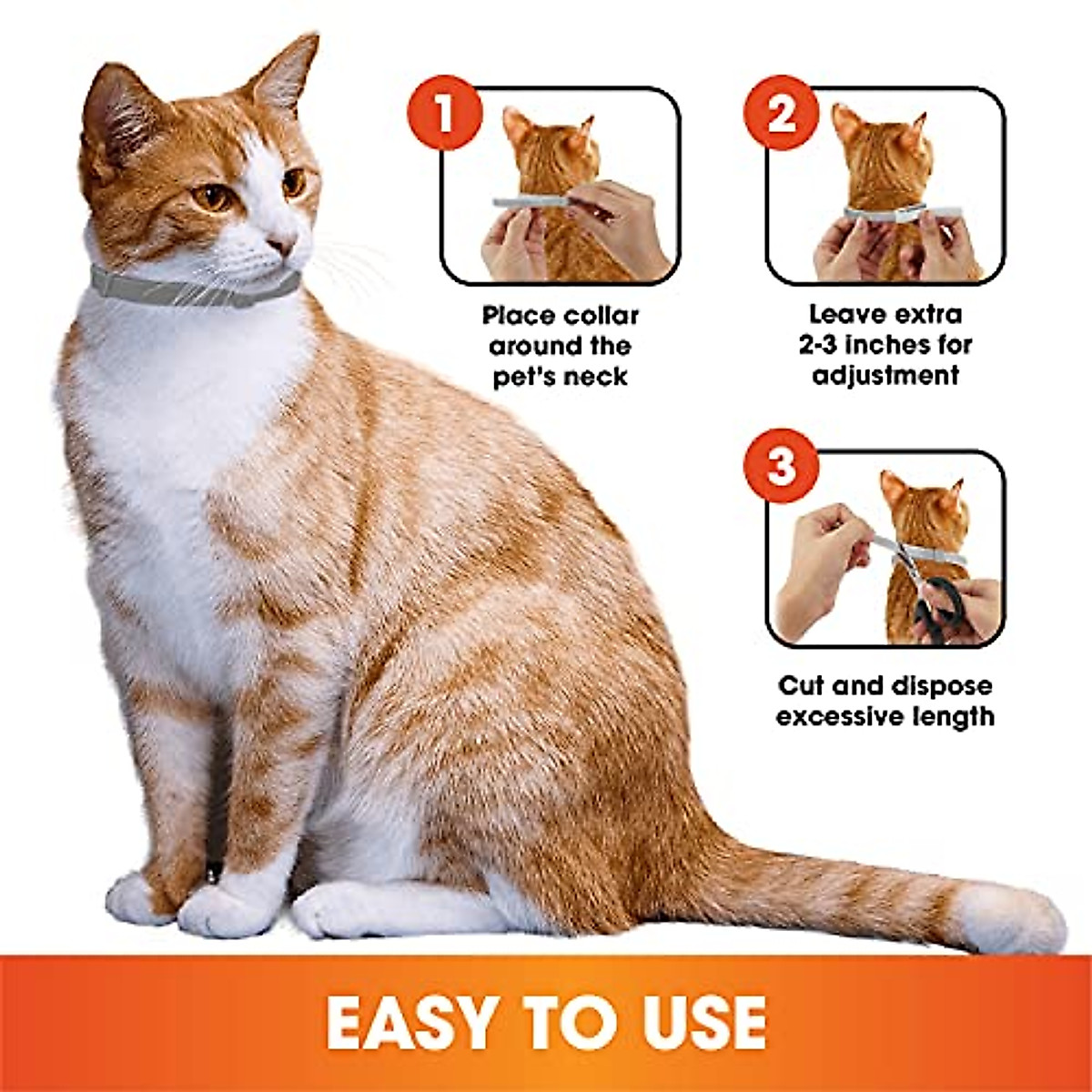 1

Place collar around the pet's neck

2

Leave extra 2-3 inches for adjustment

3

Cut and dispose excessive length

EASY TO USE