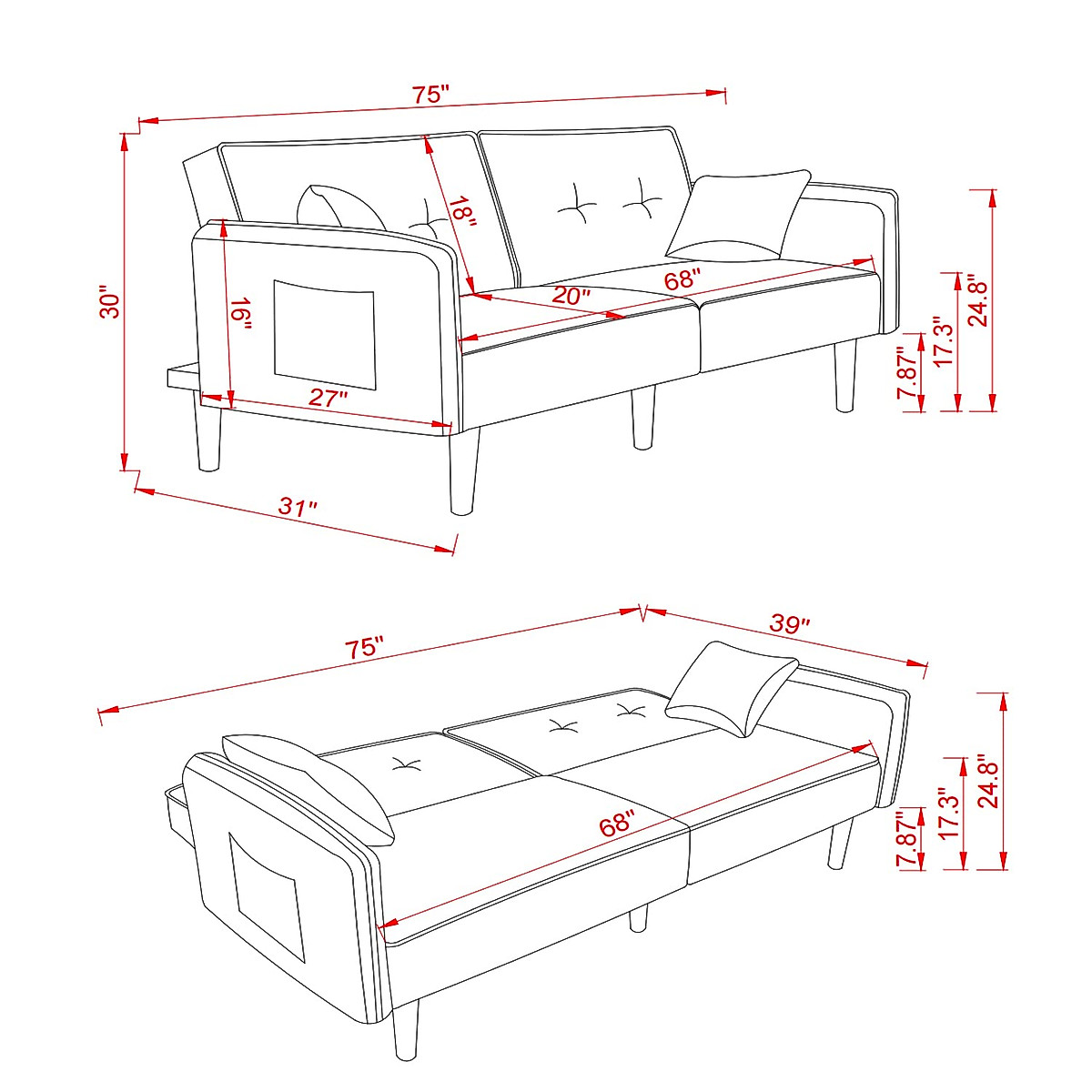 75"
30"
18"
16"
20"
68"
27"
31"
7.87"
17.3"
24.8"

75"
39"
68"
7.87"
17.3"
24.8"