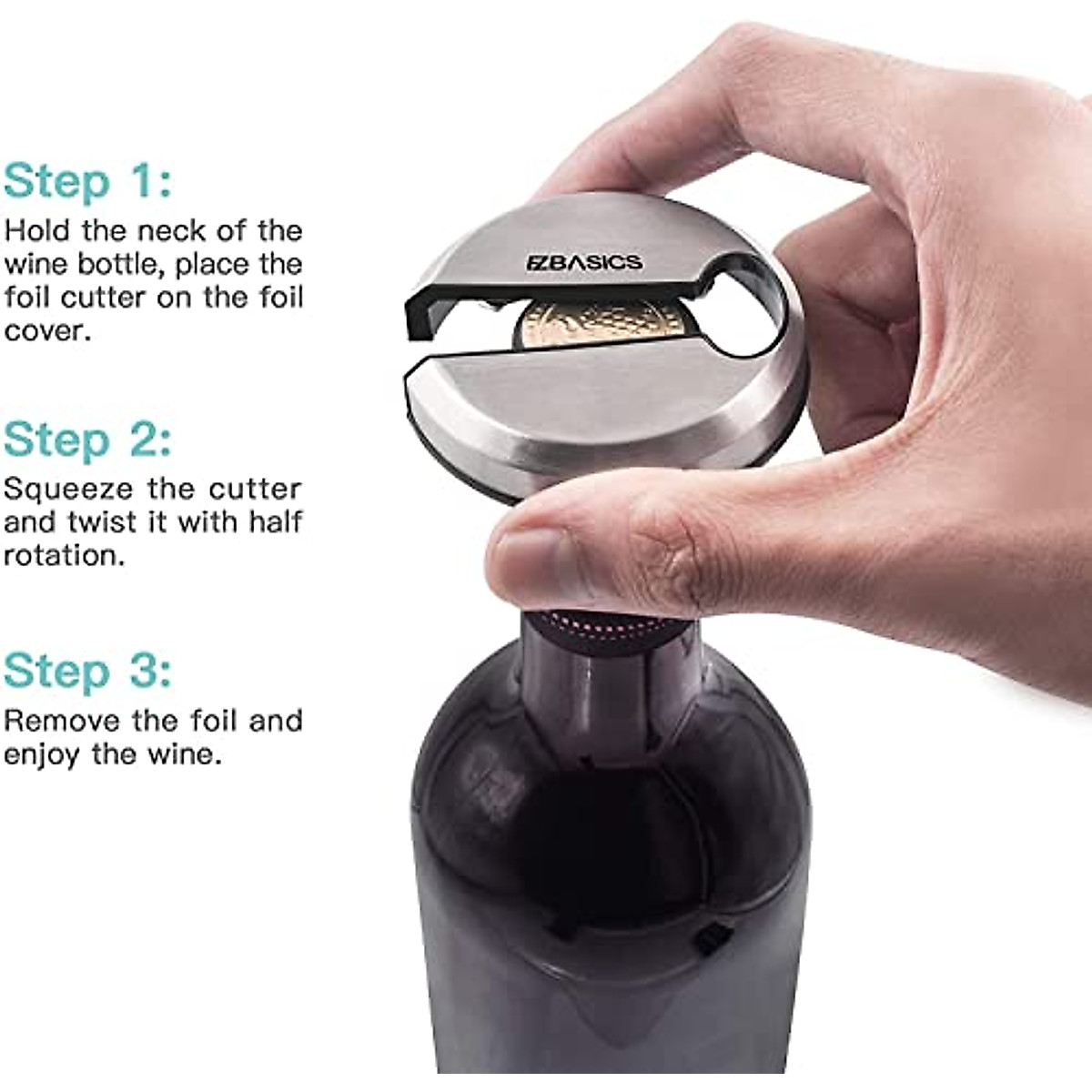 Step 1:
Hold the neck of the wine bottle, place the foil cutter on the foil cover.

Step 2:
Squeeze the cutter and twist it with half rotation.

Step 3:
Remove the foil and enjoy the wine.

EZBASICS