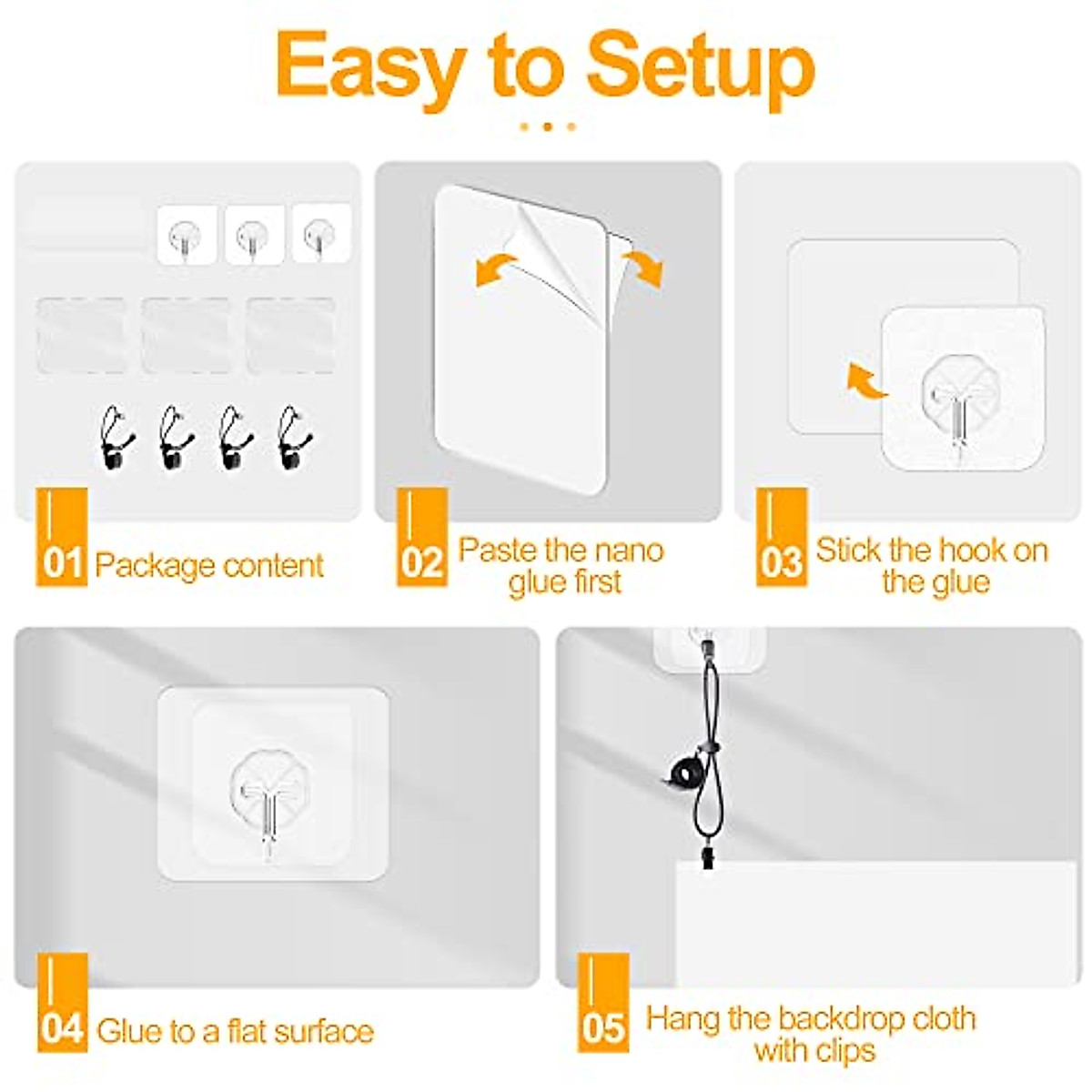 Easy to Setup

01 Package content

02 Paste the nano glue first

03 Stick the hook on the glue

04 Glue to a flat surface

05 Hang the backdrop cloth with clips