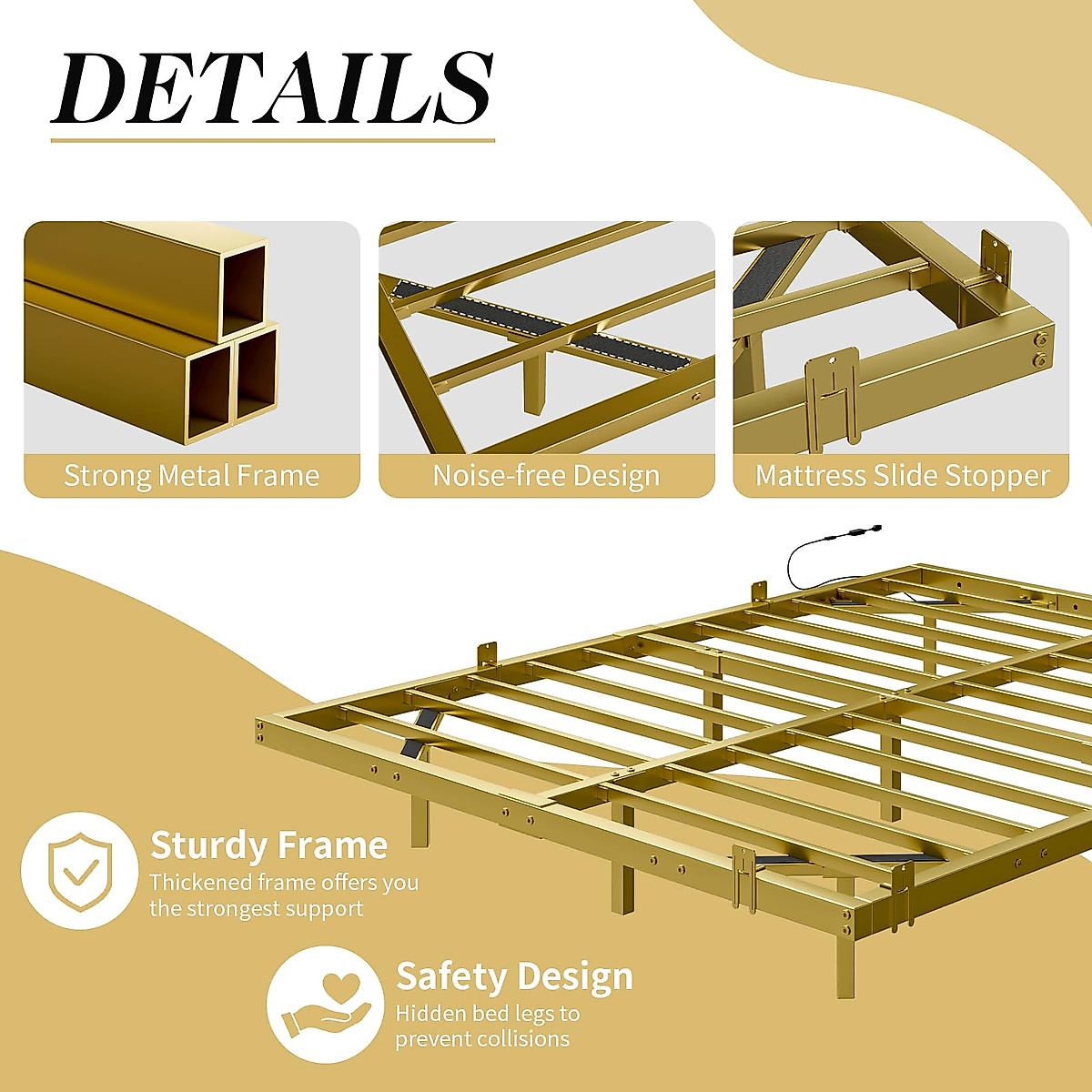 DETAILS

Strong Metal Frame

Noise-free Design

Mattress Slide Stopper

Sturdy Frame
Thickened frame offers you the strongest support

Safety Design
Hidden bed legs to prevent collisions