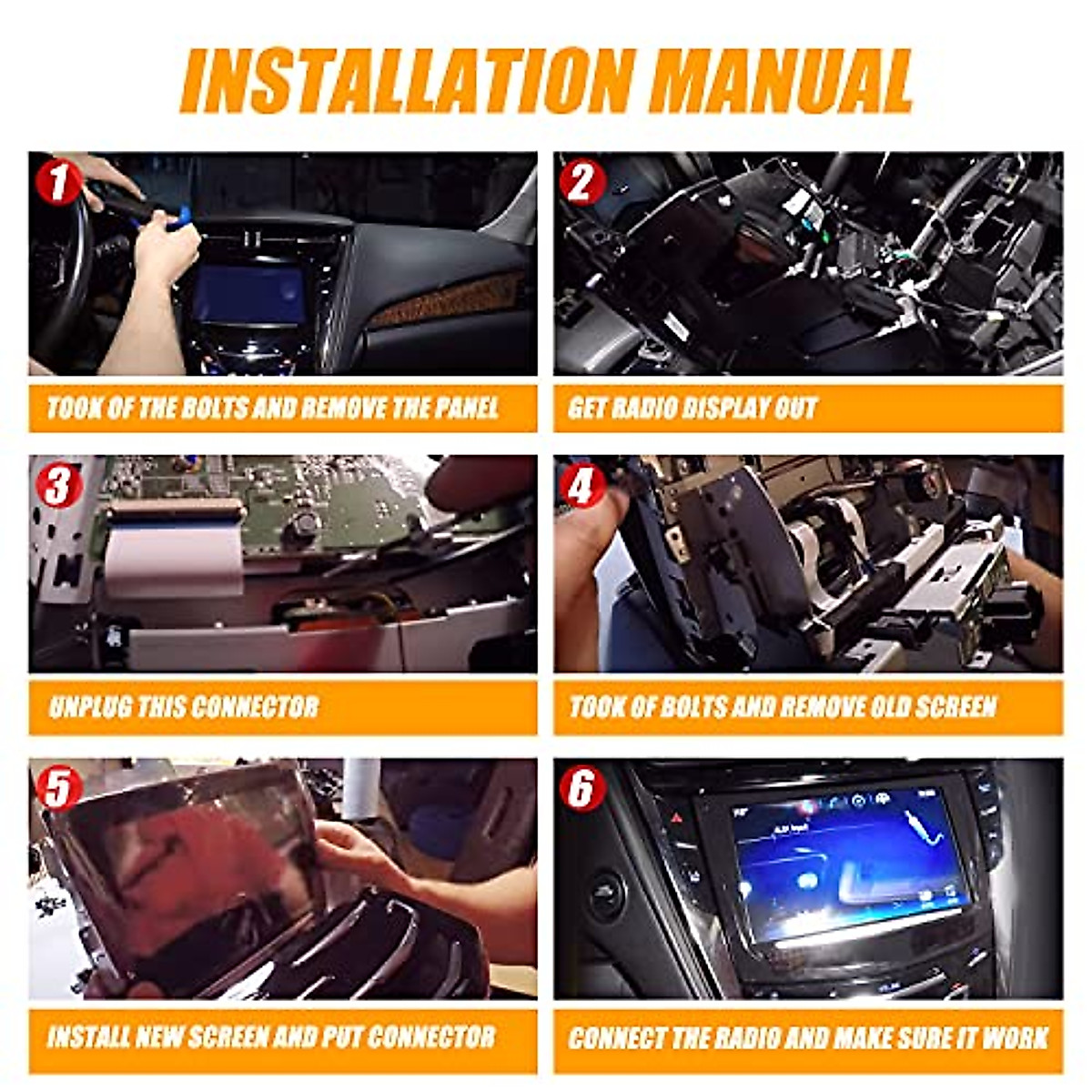 INSTALLATION MANUAL

1
TOOK OF THE BOLTS AND REMOVE THE PANEL

2
GET RADIO DISPLAY OUT

3
UNPLUG THIS CONNECTOR

4
TOOK OF BOLTS AND REMOVE OLD SCREEN

5
INSTALL NEW SCREEN AND PUT CONNECTOR

6
CONNECT THE RADIO AND MAKE SURE IT WORK