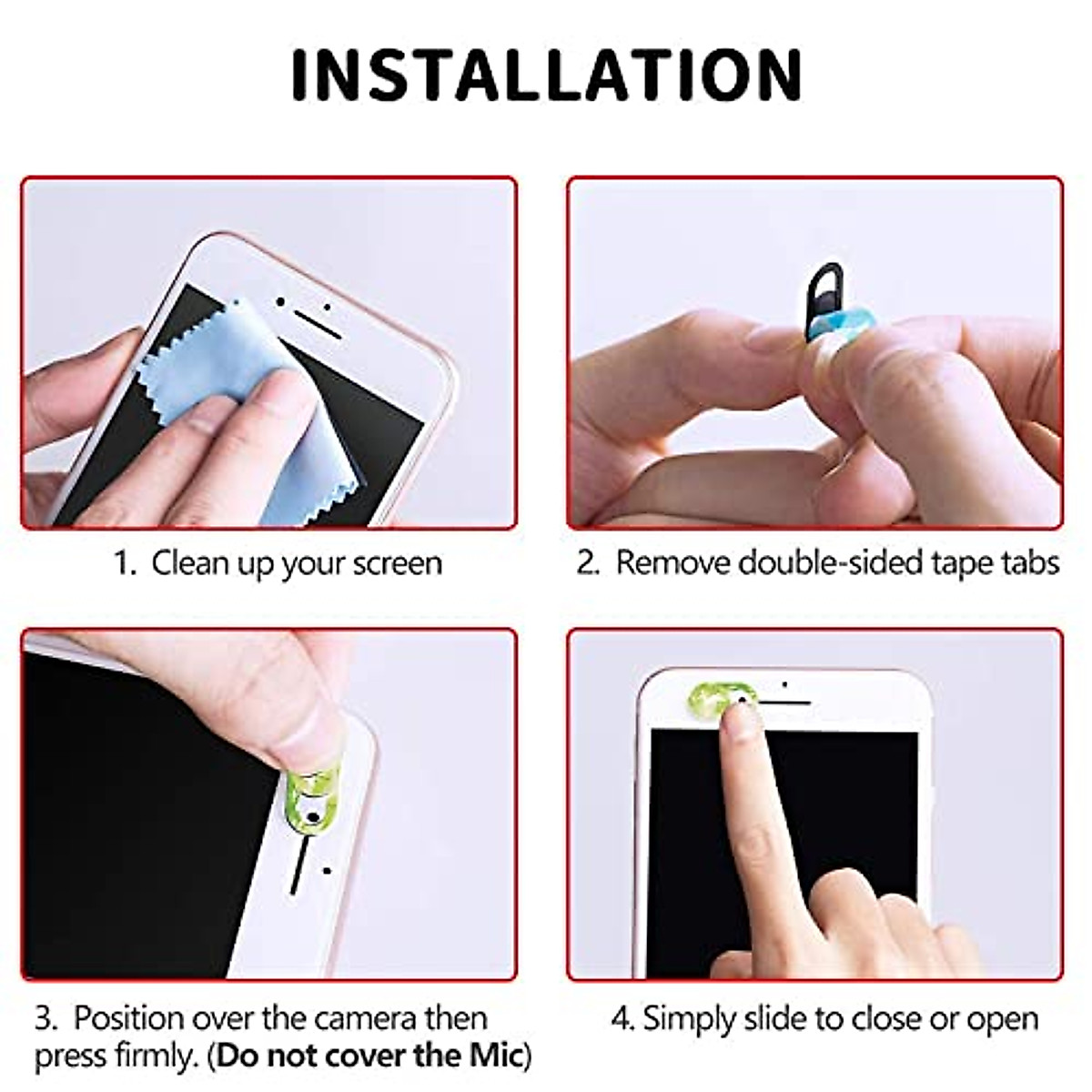 INSTALLATION

1. Clean up your screen

2. Remove double-sided tape tabs

3. Position over the camera then press firmly. (Do not cover the Mic)

4. Simply slide to close or open