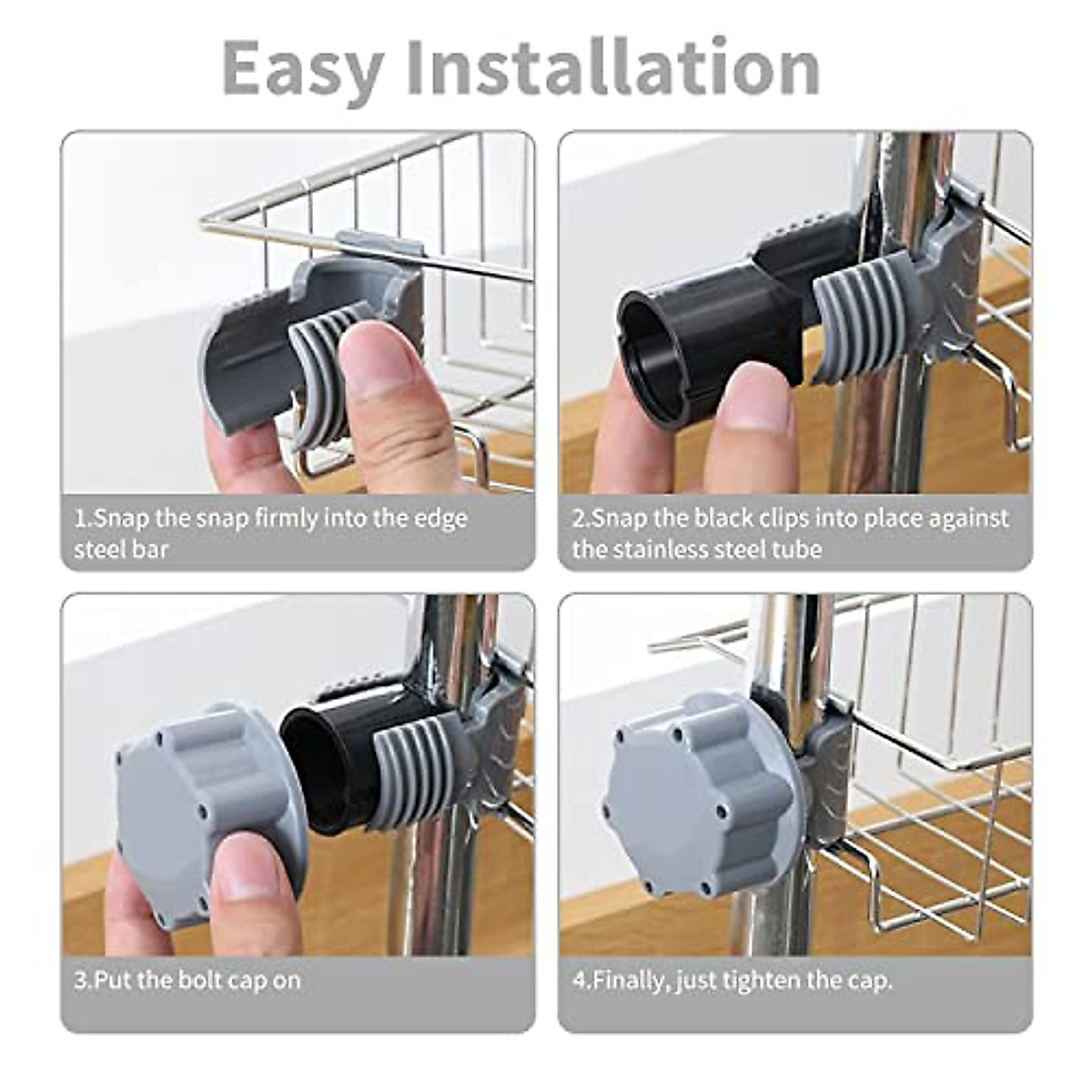 Easy Installation

1.Snap the snap firmly into the edge steel bar

2.Snap the black clips into place against the stainless steel tube

3.Put the bolt cap on

4.Finally, just tighten the cap.