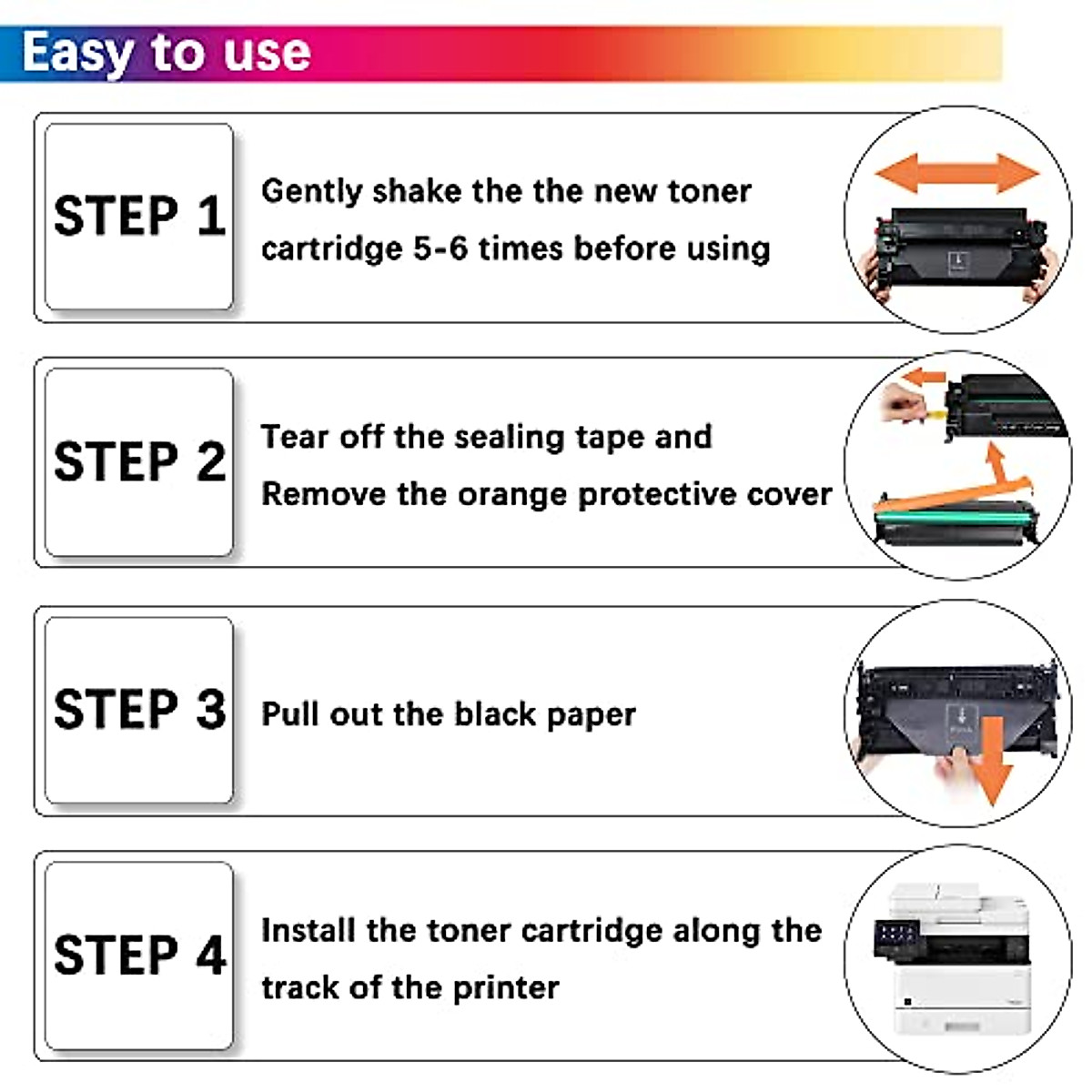 Easy to use

STEP 1

Gently shake the the new toner cartridge 5-6 times before using

STEP 2

Tear off the sealing tape and Remove the orange protective cover

STEP 3

Pull out the black paper

STEP 4

Install the toner cartridge along the track of the printer