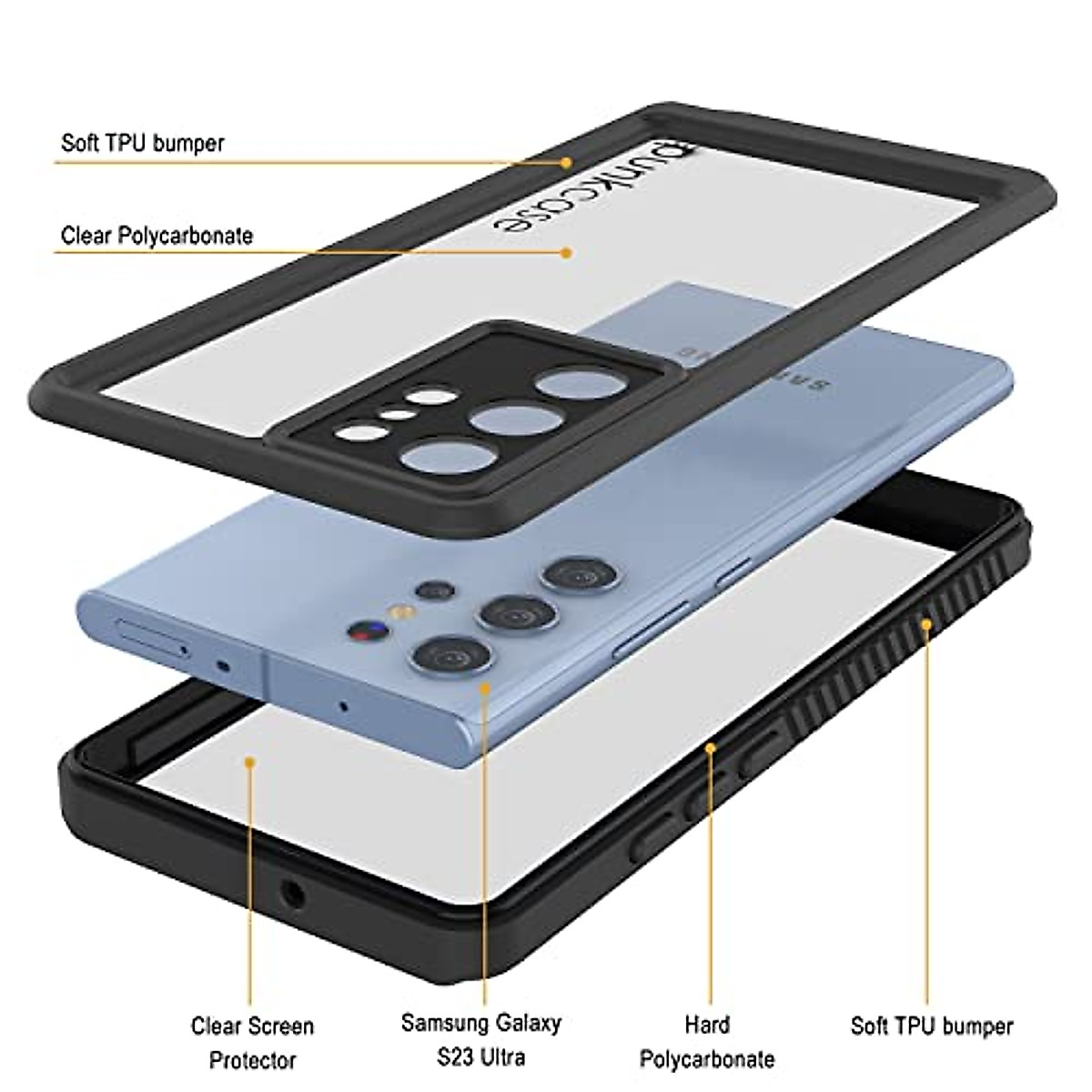 Soft TPU bumper

Clear Polycarbonate

punkcase

SAMSUNG

Clear Screen Protector

Samsung Galaxy S23 Ultra

Hard Polycarbonate

Soft TPU bumper