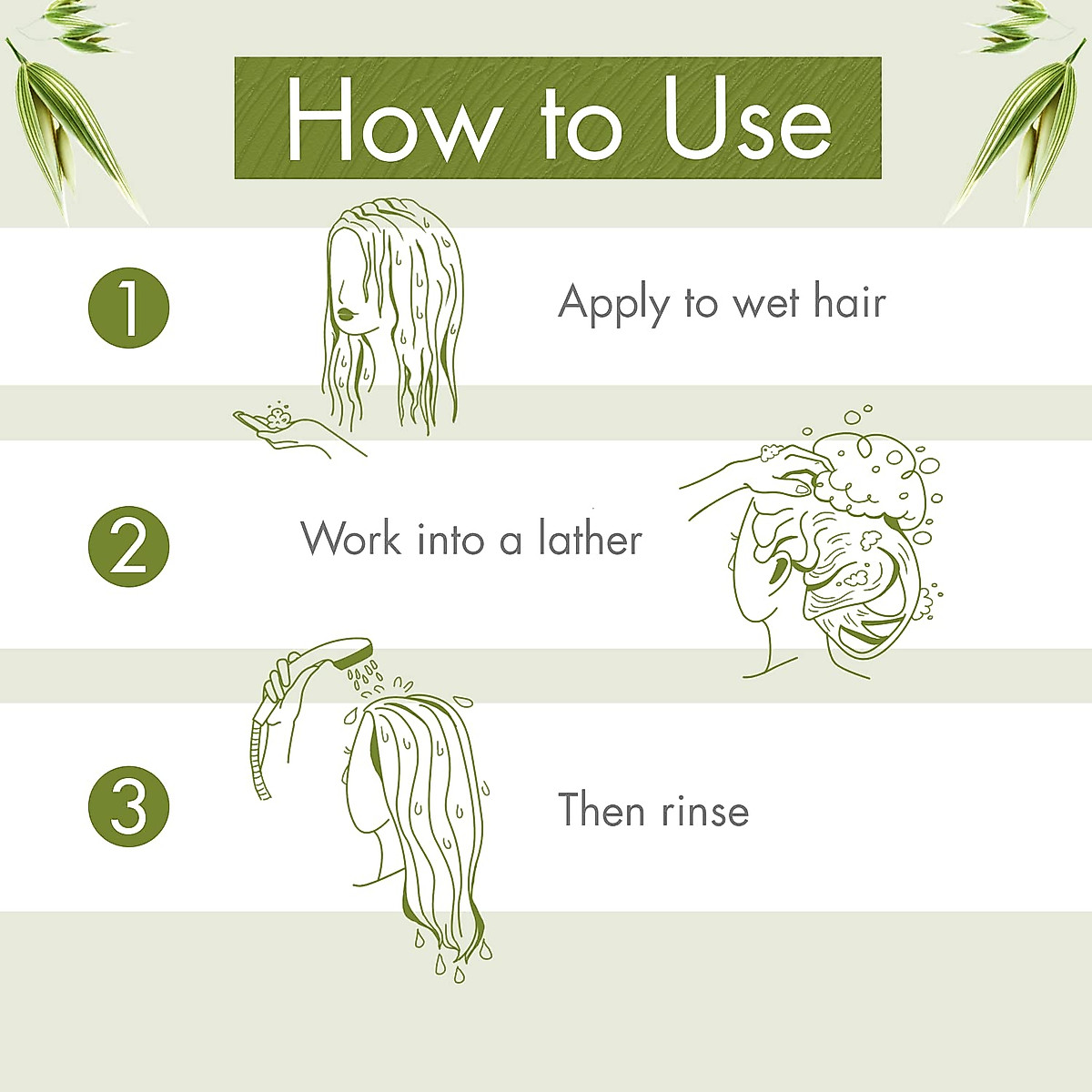 How to Use

1 Apply to wet hair

2 Work into a lather

3 Then rinse