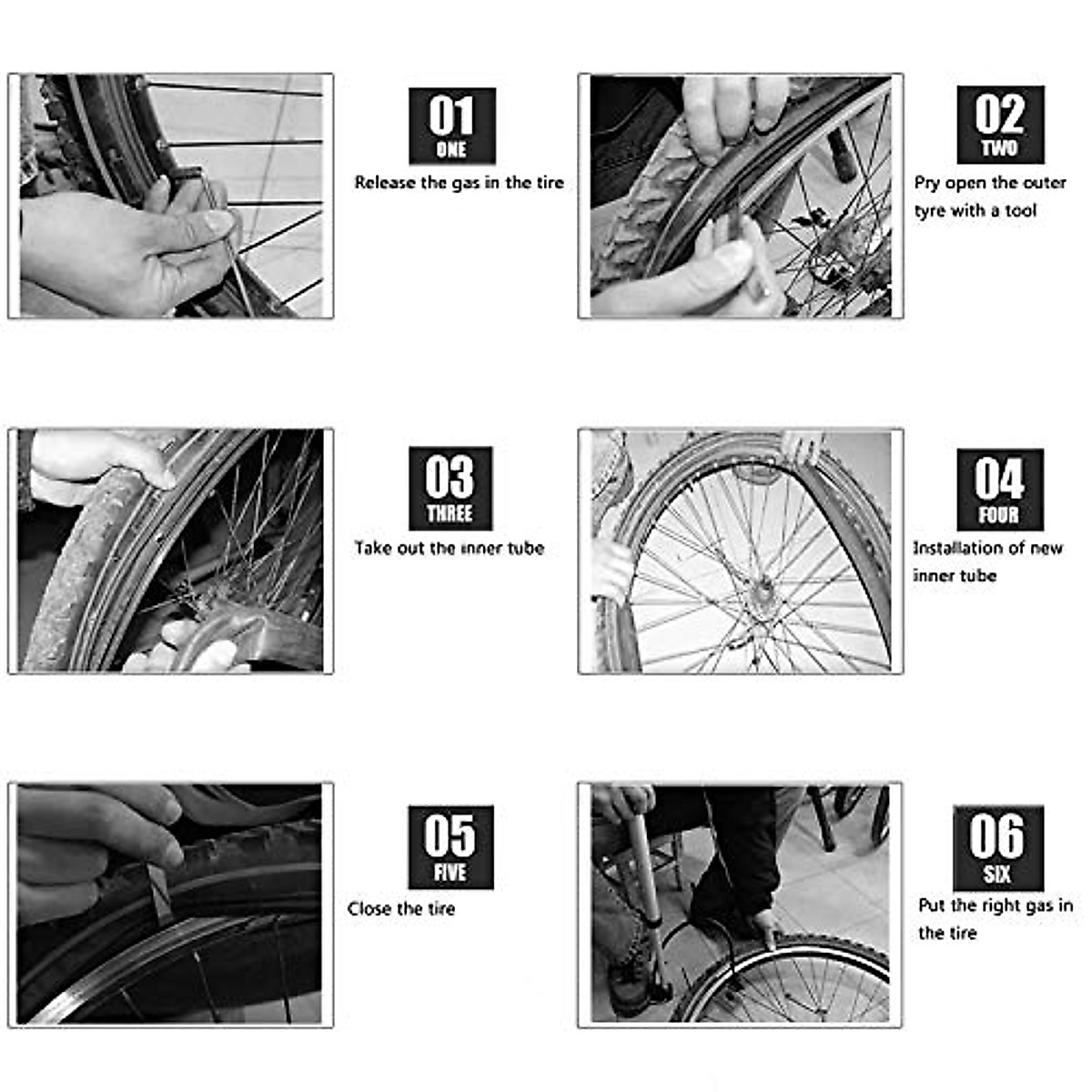 01
ONE
Release the gas in the tire

02
TWO
Pry open the outer tyre with a tool

03
THREE
Take out the inner tube

04
FOUR
Installation of new inner tube

05
FIVE
Close the tire

06
SIX
Put the right gas in the tire