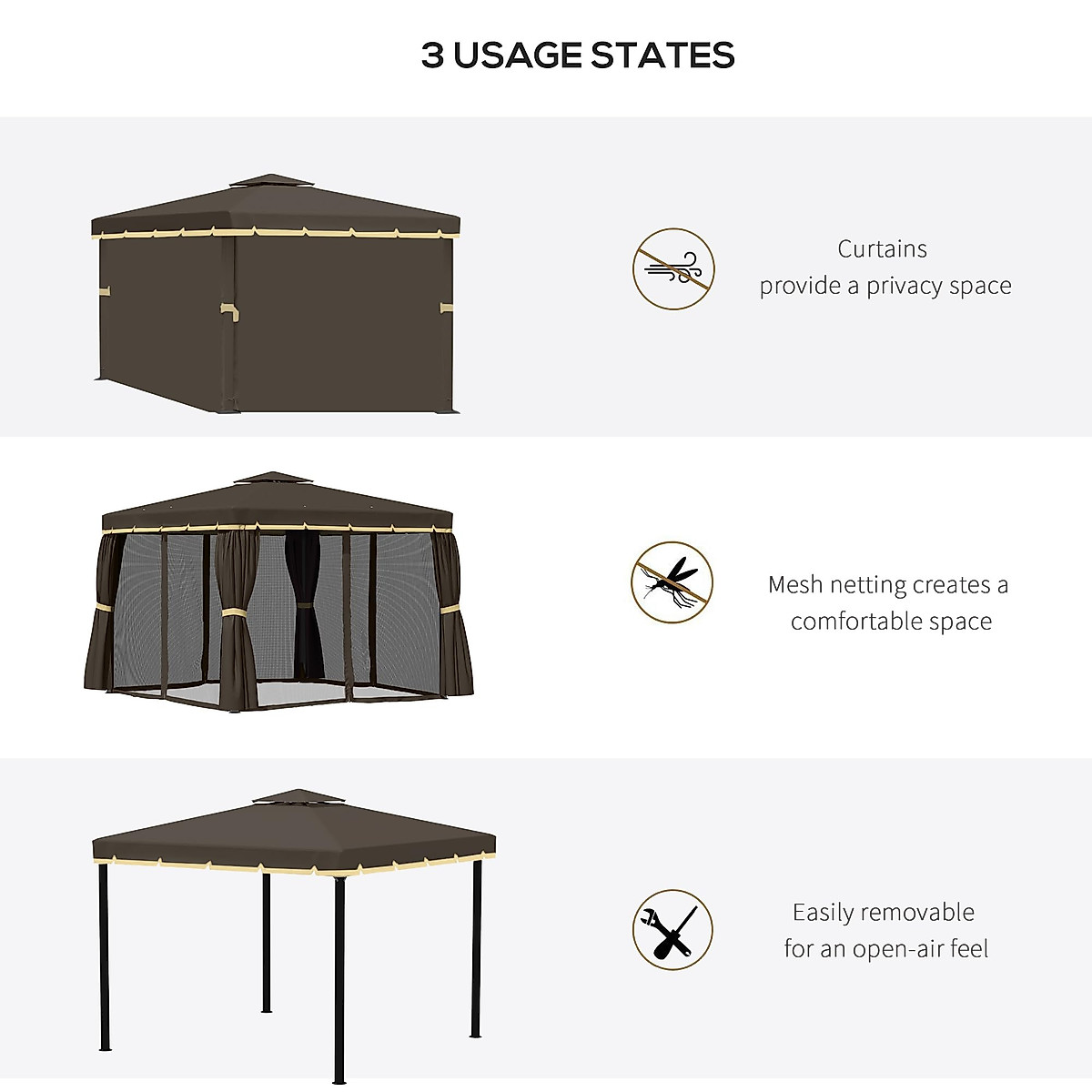 3 USAGE STATES

Curtains
provide a privacy space

Mesh netting creates a
comfortable space

Easily removable
for an open-air feel