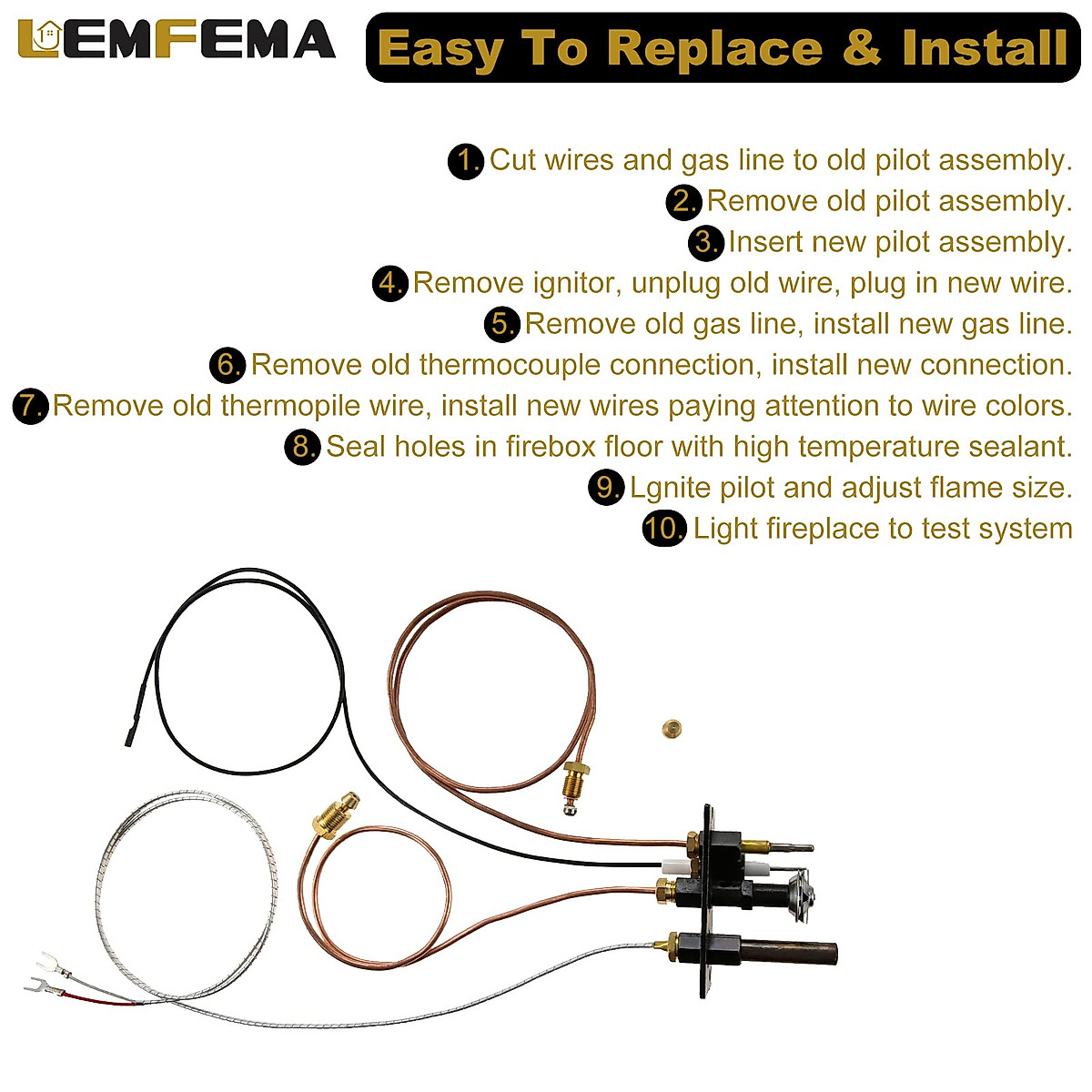 LEMFEMA

Easy To Replace & Install

1. Cut wires and gas line to old pilot assembly.

2. Remove old pilot assembly.

3. Insert new pilot assembly.

4. Remove ignitor, unplug old wire, plug in new wire.

5. Remove old gas line, install new gas line.

6. Remove old thermocouple connection, install new connection.

7. Remove old thermopile wire, install new wires paying attention to wire colors.

8. Seal holes in firebox floor with high temperature sealant.

9. Lgnite pilot and adjust flame size.

10. Light fireplace to test system