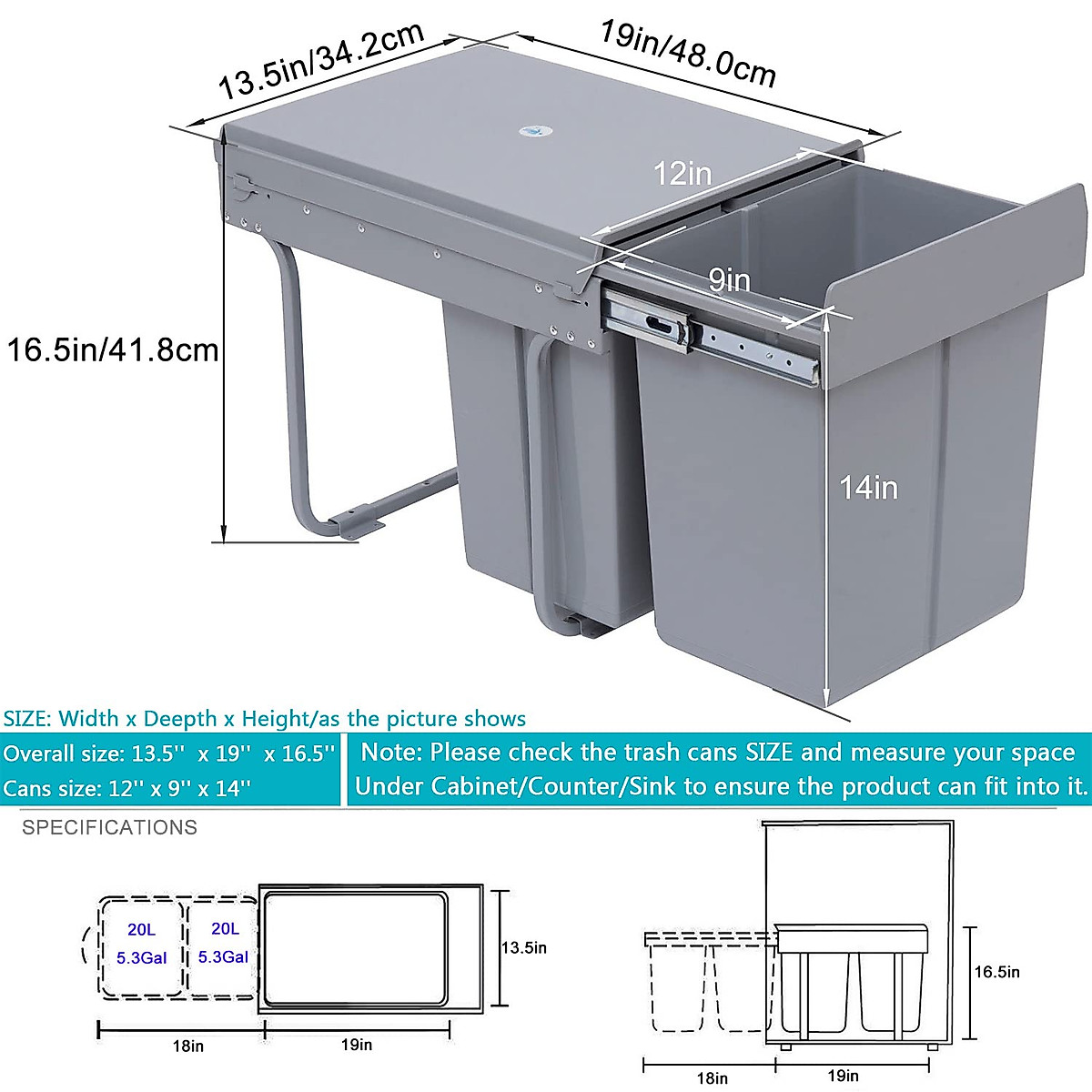 13.5in/34.2cm

19in/48.0cm

12in

9in

16.5in/41.8cm

14in

SIZE: Width x Deepth x Height/as the picture shows

Overall size: 13.5'' x 19'' x 16.5''
Cans size: 12'' x 9'' x 14''

Note: Please check the trash cans SIZE and measure your space Under Cabinet/Counter/Sink to ensure the product can fit into it.

SPECIFICATIONS

20L
5.3Gal

20L
5.3Gal

13.5in

18in

19in

16.5in

18in

19in