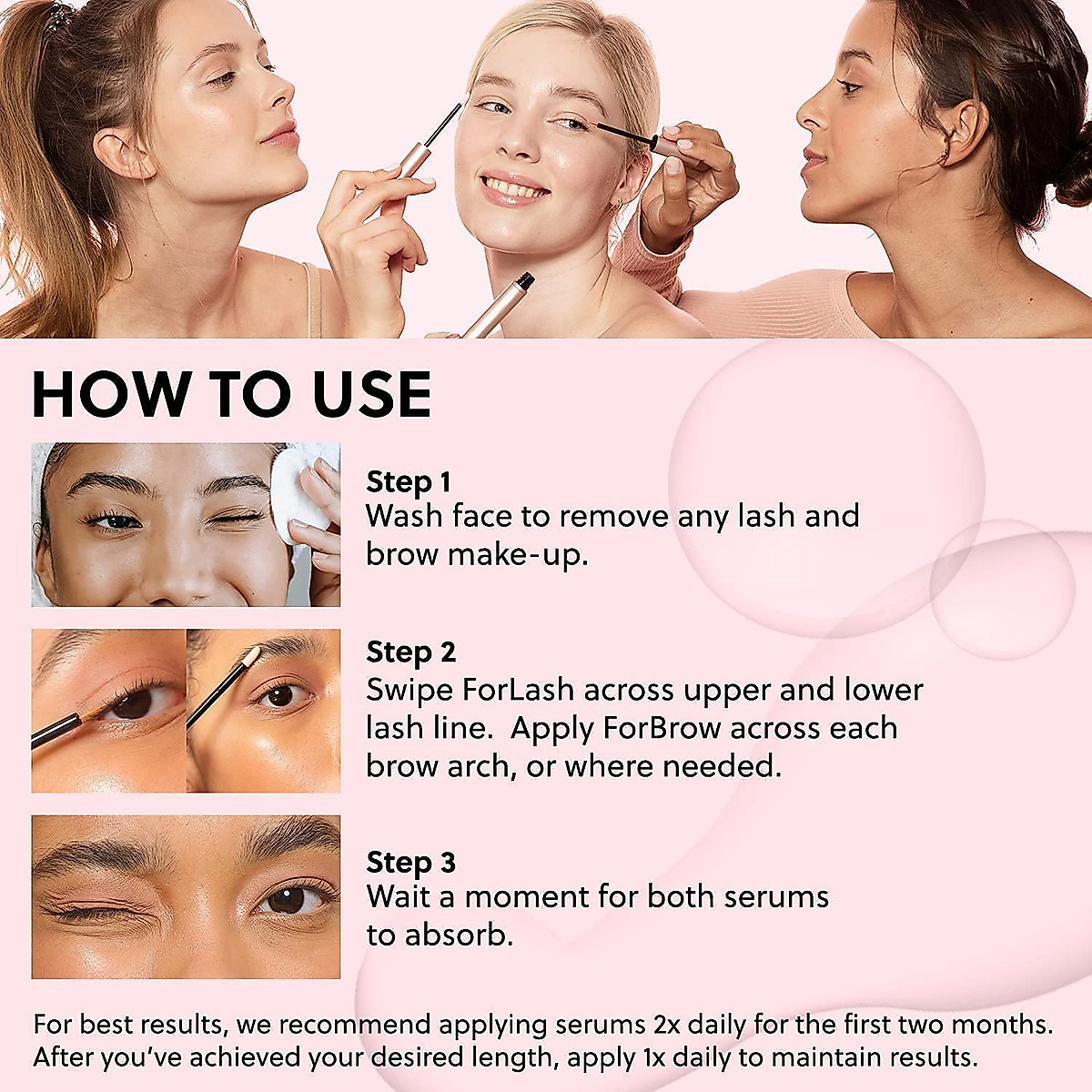 HOW TO USE

Step 1
Wash face to remove any lash and brow make-up.

Step 2
Swipe ForLash across upper and lower lash line. Apply ForBrow across each brow arch, or where needed.

Step 3
Wait a moment for both serums to absorb.

For best results, we recommend applying serums 2x daily for the first two months. After you've achieved your desired length, apply 1x daily to maintain results.