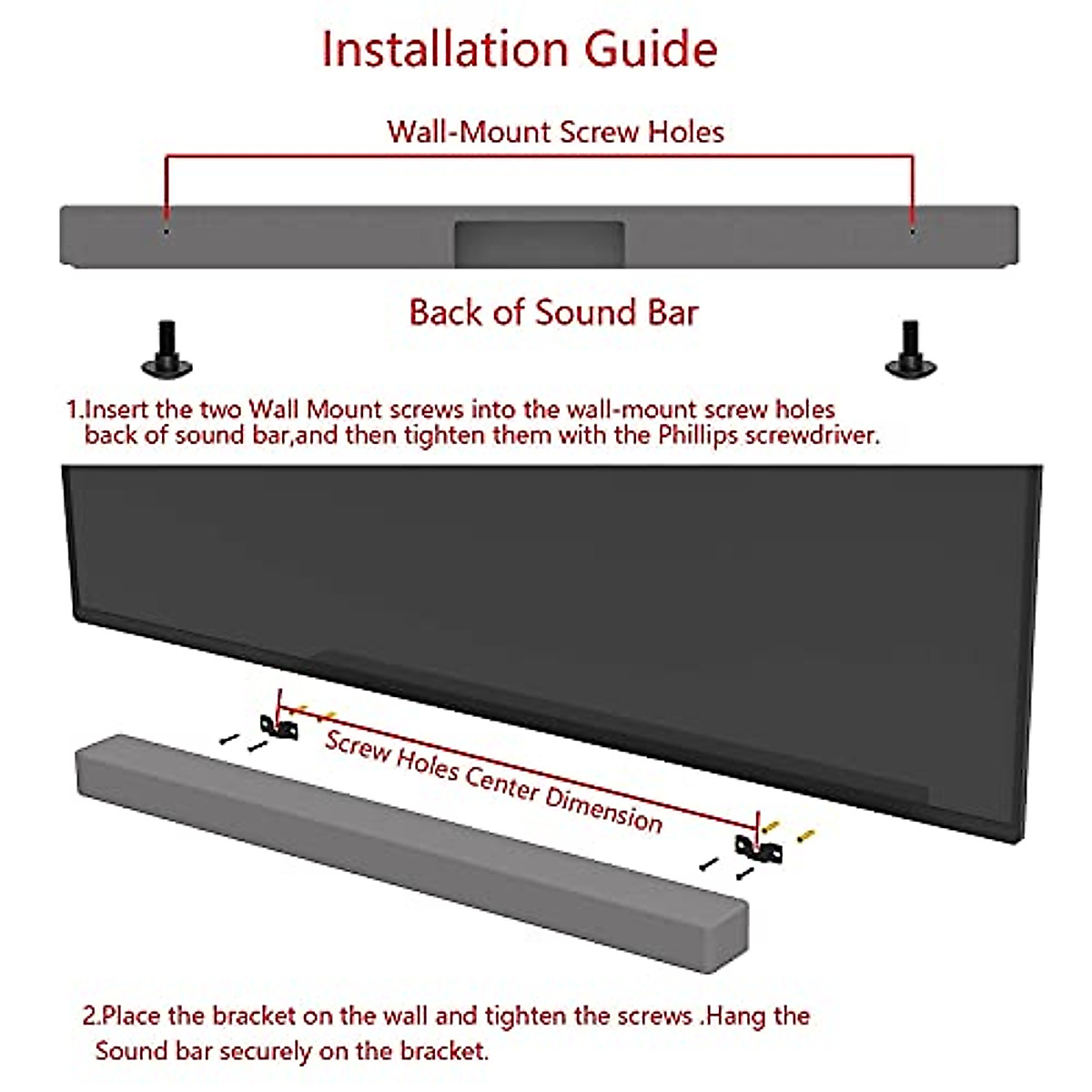 Installation Guide

Wall-Mount Screw Holes

Back of Sound Bar

1.Insert the two Wall Mount screws into the wall-mount screw holes back of sound bar,and then tighten them with the Phillips screwdriver.

Screw Holes Center Dimension

2.Place the bracket on the wall and tighten the screws .Hang the Sound bar securely on the bracket.