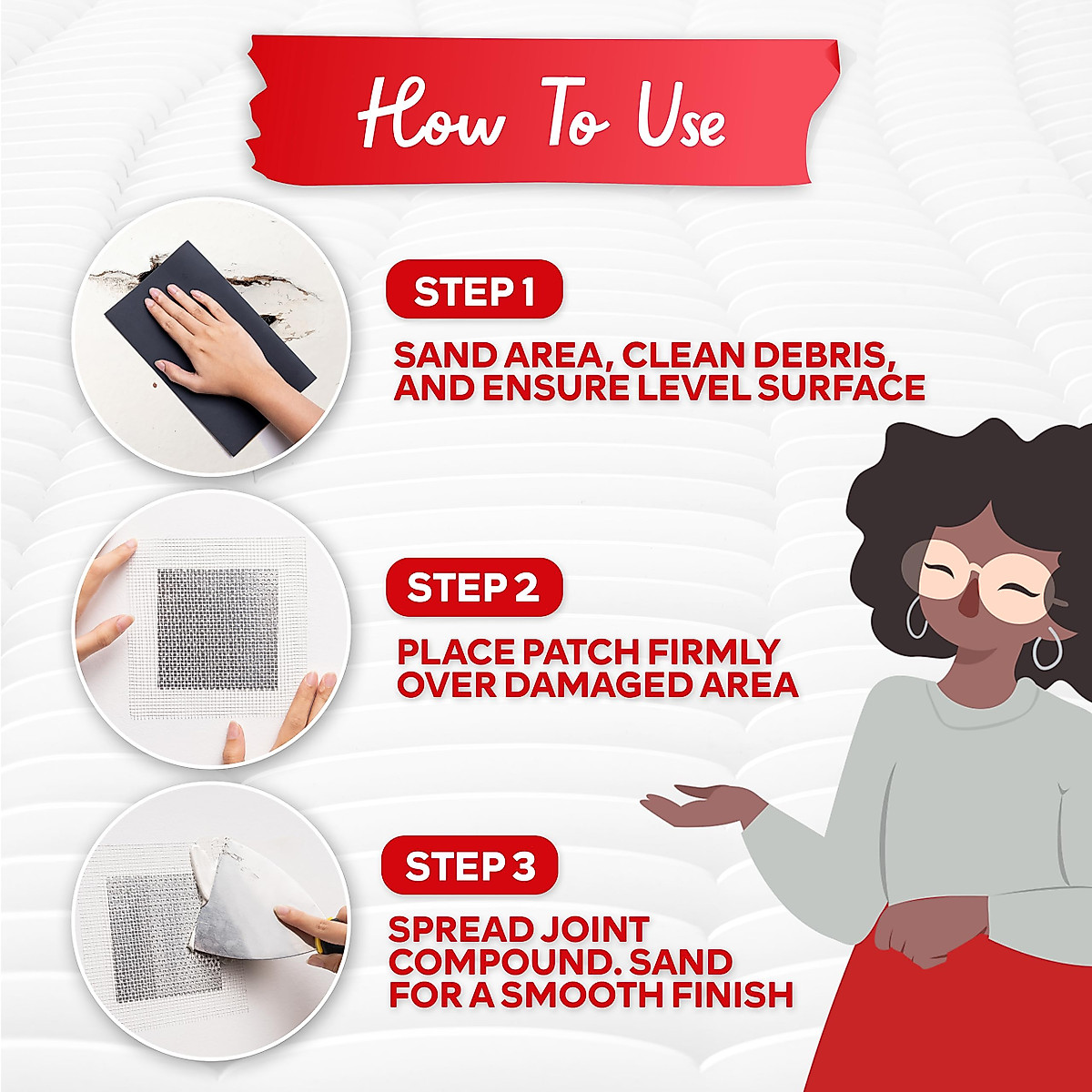 How To Use

STEP 1

SAND AREA, CLEAN DEBRIS, AND ENSURE LEVEL SURFACE

STEP 2

PLACE PATCH FIRMLY OVER DAMAGED AREA

STEP 3

SPREAD JOINT COMPOUND. SAND FOR A SMOOTH FINISH