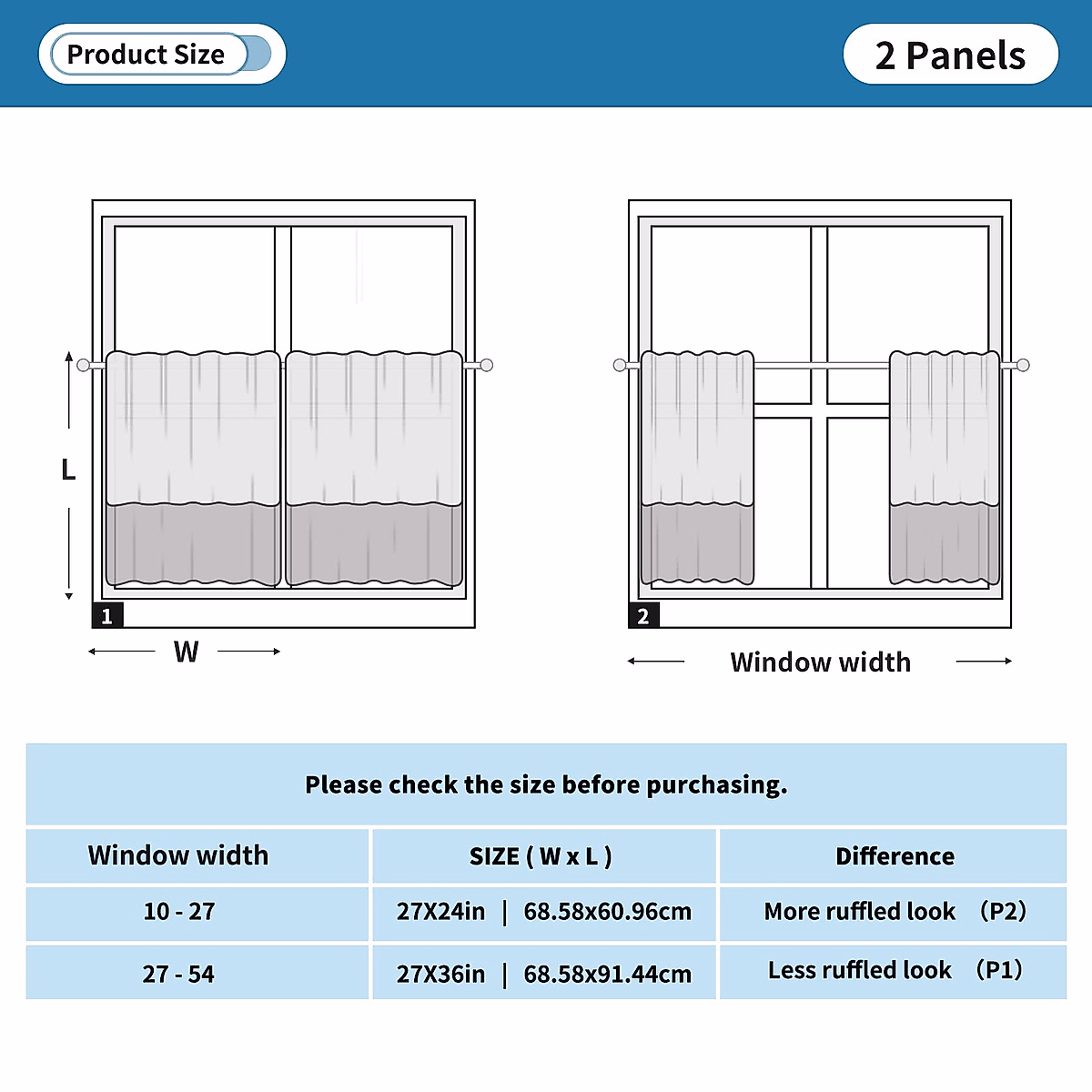 Product Size

2 Panels

L

1

W

2

Window width

Please check the size before purchasing.

| Window width | SIZE ( W x L ) | Difference |
|---|---|---|
| 10 - 27 | 27X24in \| 68.58x60.96cm | More ruffled look (P2) |
| 27 - 54 | 27X36in \| 68.58x91.44cm | Less ruffled look (P1) |