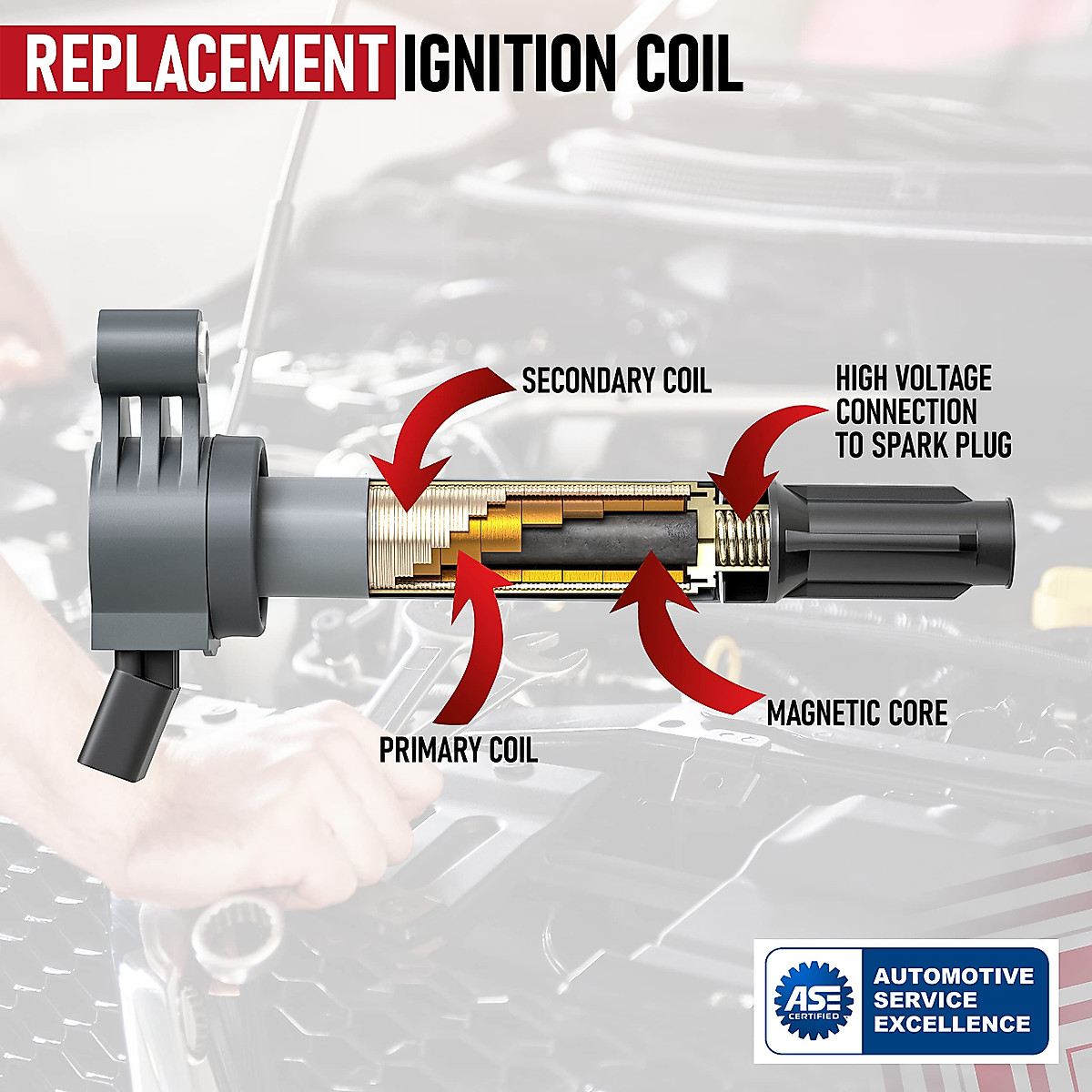 REPLACEMENT IGNITION COIL

SECONDARY COIL

HIGH VOLTAGE CONNECTION TO SPARK PLUG

PRIMARY COIL

MAGNETIC CORE

ASE CERTIFIED

AUTOMOTIVE SERVICE EXCELLENCE